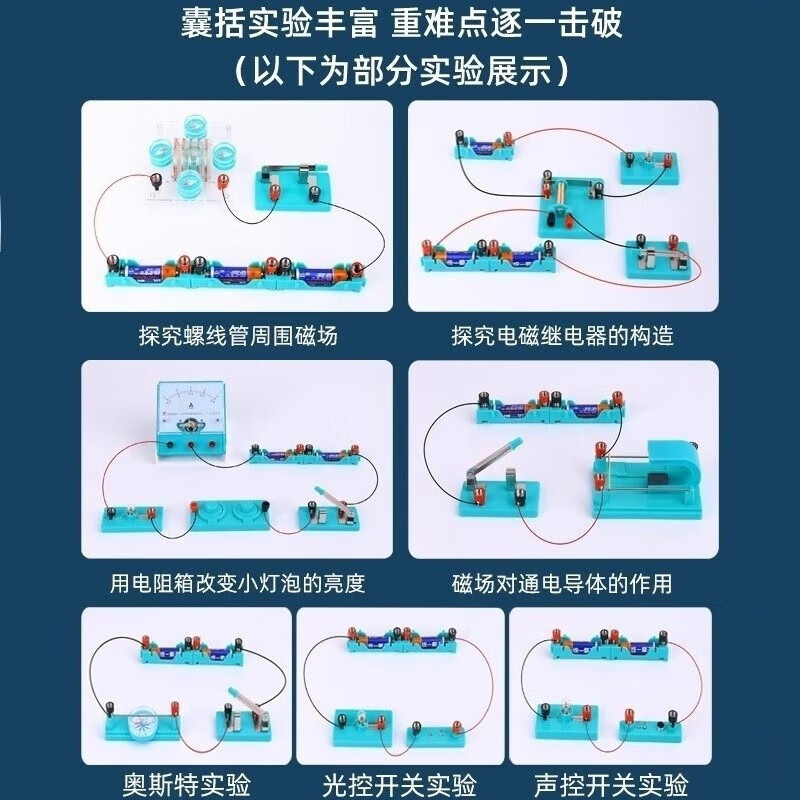 囊括实验丰富 重难点逐一击破
（以下为部分实验展示）

探究螺线管周围磁场

探究电磁继电器的构造

A

用电阻箱改变小灯泡的亮度

磁场对通电导体的作用

奥斯特实验

光控开关实验

声控开关实验