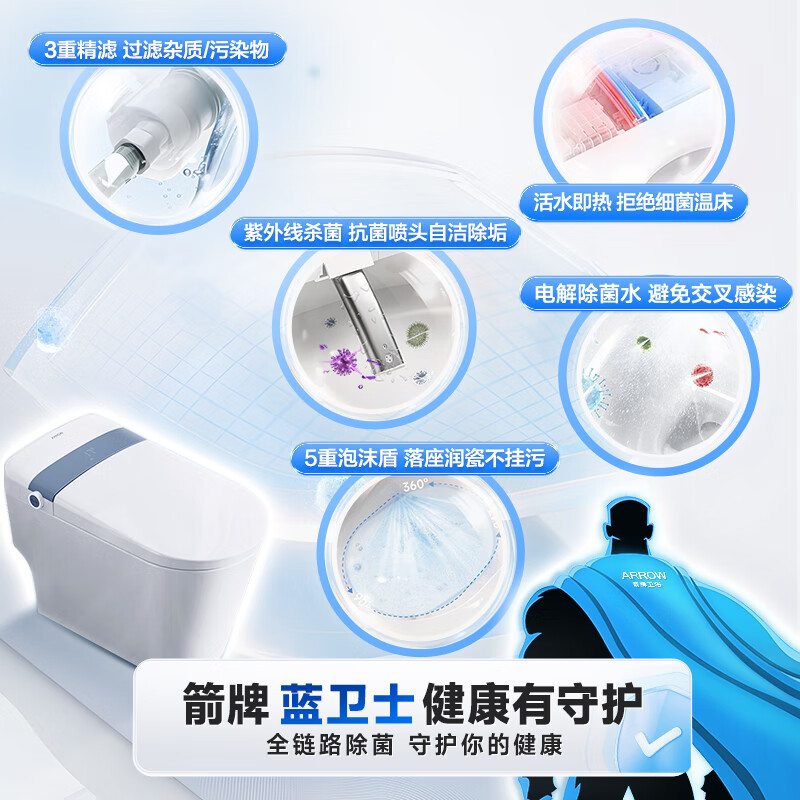 3重精滤 过滤杂质/污染物

活水即热 拒绝细菌温床

紫外线杀菌 抗菌喷头自洁除垢

电解除菌水 避免交叉感染

5重泡沫盾 落座润瓷不挂污

360°

ARROW
箭牌卫浴

箭牌 蓝卫士 健康有守护
全链路除菌 守护你的健康