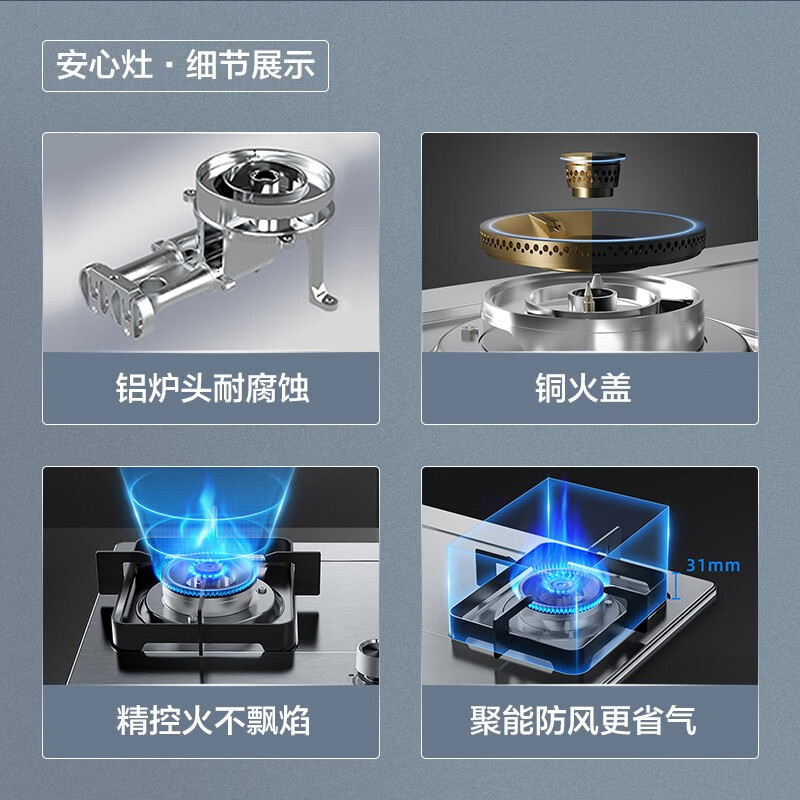 安心灶 · 细节展示

铝炉头耐腐蚀

铜火盖

精控火不飘焰

31mm

聚能防风更省气