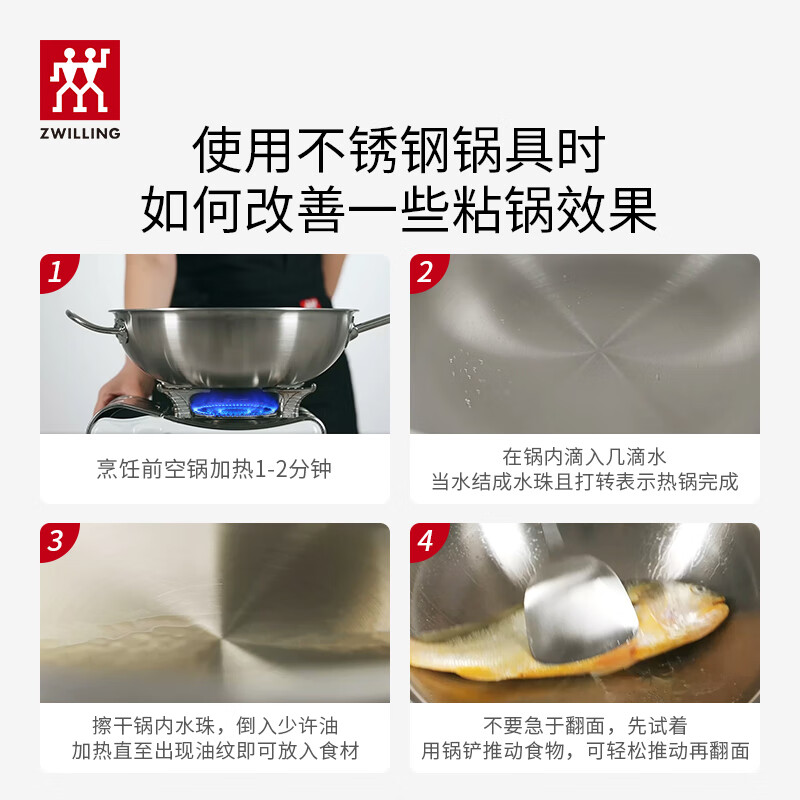 ZWILLING

使用不锈钢锅具时
如何改善一些粘锅效果

1

烹饪前空锅加热1-2分钟

2

在锅内滴入几滴水
当水结成水珠且打转表示热锅完成

3

擦干锅内水珠，倒入少许油
加热直至出现油纹即可放入食材

4

不要急于翻面，先试着
用锅铲推动食物，可轻松推动再翻面