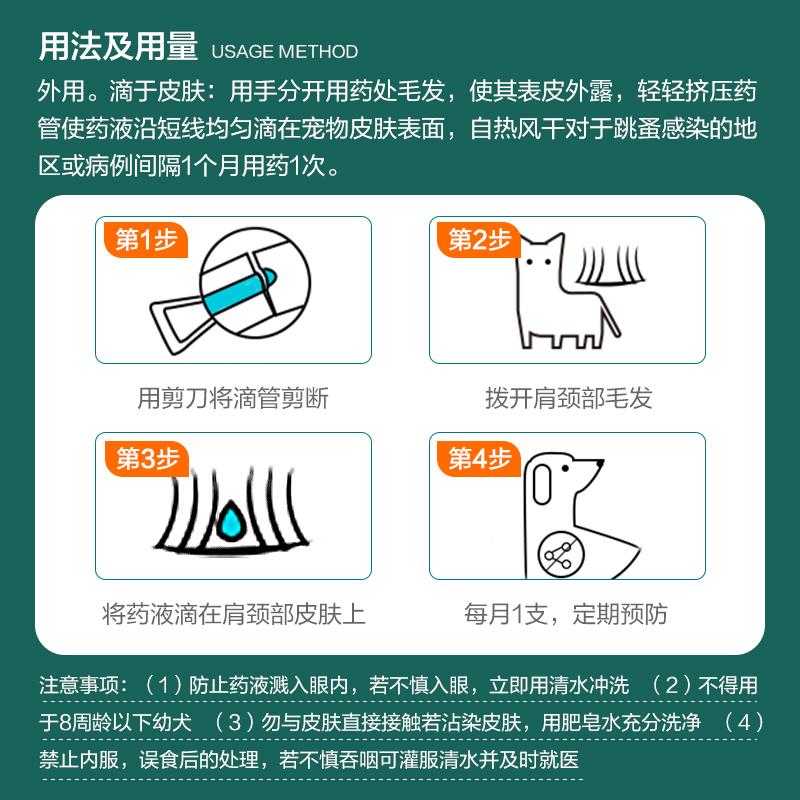 用法及用量 USAGE METHOD

外用。滴于皮肤：用手分开用药处毛发，使其表皮外露，轻轻挤压药管使药液沿短线均匀滴在宠物皮肤表面，自热风干对于跳蚤感染的地区或病例间隔1个月用药1次。

第1步
用剪刀将滴管剪断

第2步
拨开肩颈部毛发

第3步
将药液滴在肩颈部皮肤上

第4步
每月1支，定期预防

注意事项：（1）防止药液溅入眼内，若不慎入眼，立即用清水冲洗 （2）不得用于8周龄以下幼犬 （3）勿与皮肤直接接触若沾染皮肤，用肥皂水充分洗净 （4）禁止内服，误食后的处理，若不慎吞咽可灌服清水并及时就医