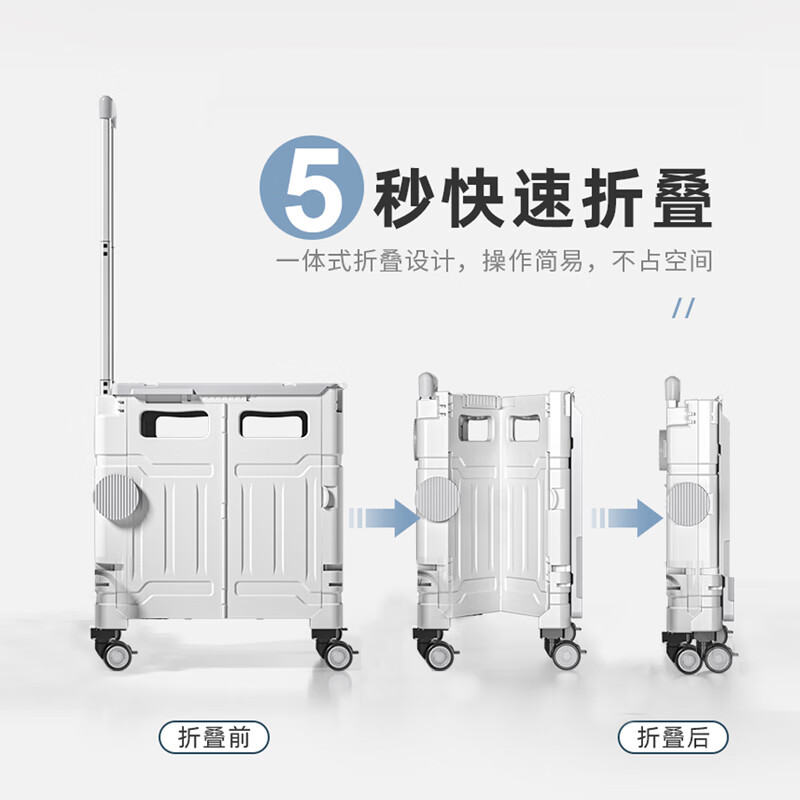 5 秒快速折叠

一体式折叠设计，操作简易，不占空间

//

折叠前

折叠后