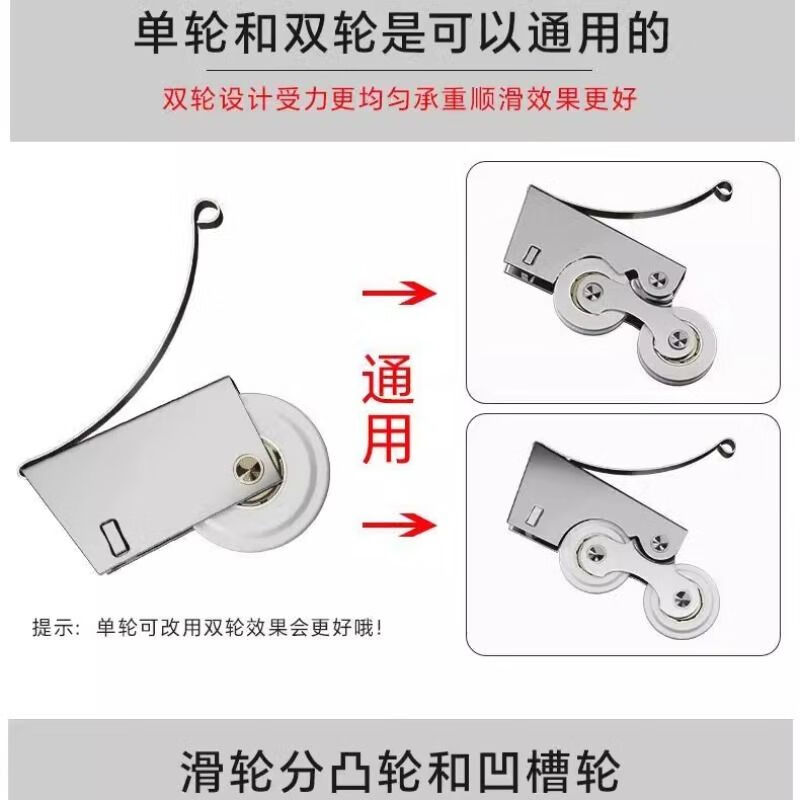 单轮和双轮是可以通用的

双轮设计受力更均匀承重顺滑效果更好

通用

提示：单轮可改用双轮效果会更好哦！

滑轮分凸轮和凹槽轮