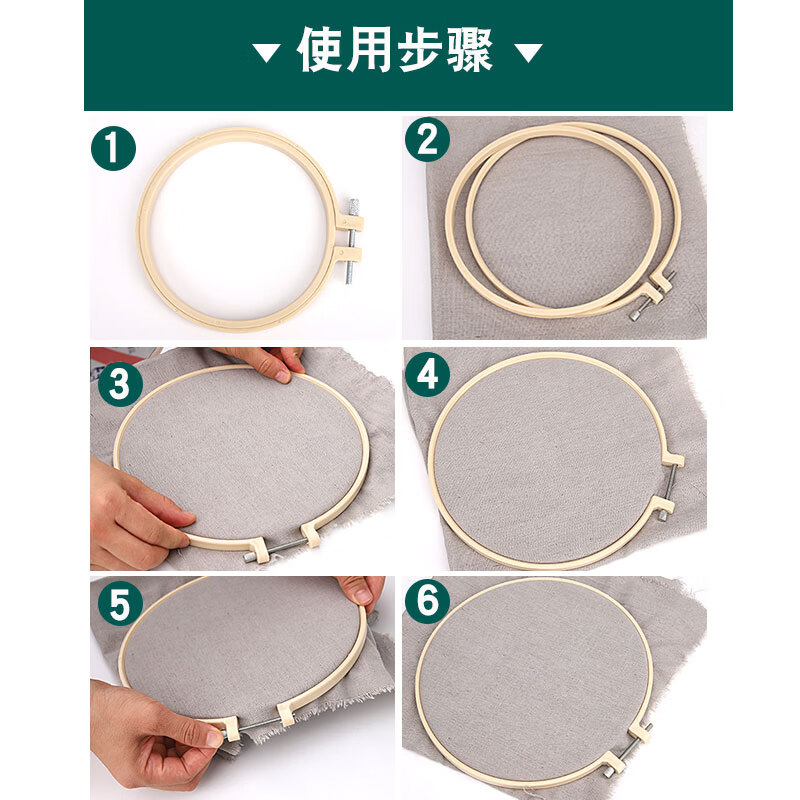 ▼ 使用步骤 ▼

1

2

3

4

5

6