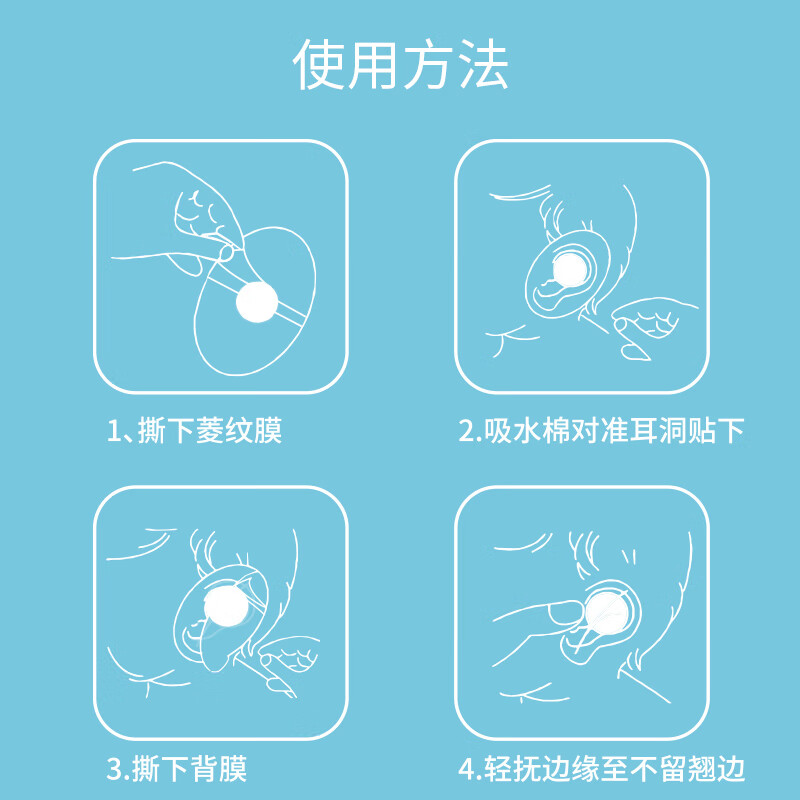 使用方法

1、撕下菱纹膜

2.吸水棉对准耳洞贴下

3.撕下背膜

4.轻抚边缘至不留翘边