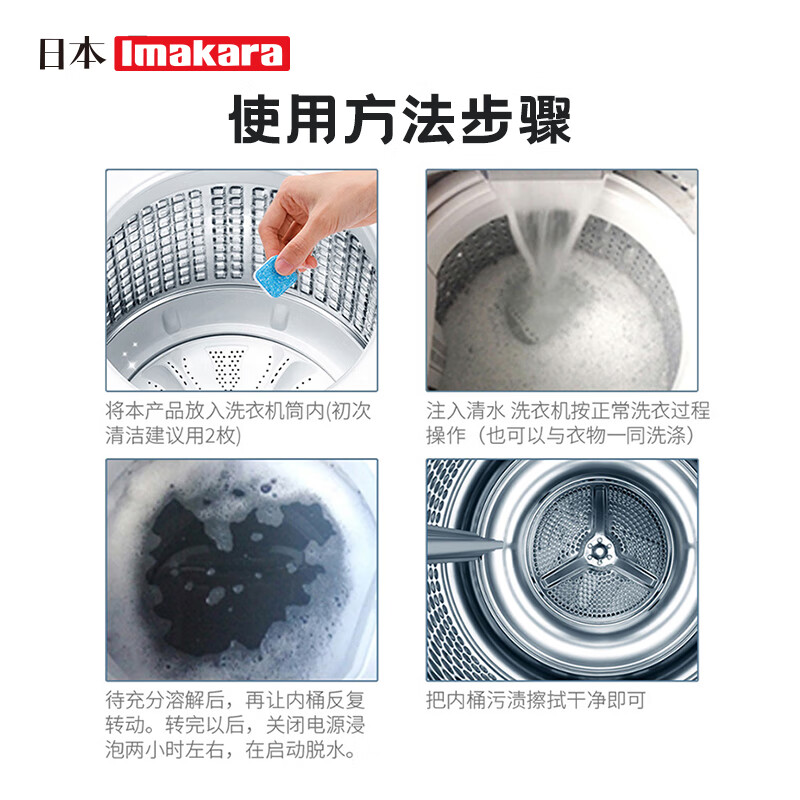 日本 Imakara

使用方法步骤

将本产品放入洗衣机筒内(初次清洁建议用2枚)

注入清水 洗衣机按正常洗衣过程操作（也可以与衣物一同洗涤）

待充分溶解后，再让内桶反复转动。转完以后，关闭电源浸泡两小时左右，在启动脱水。

把内桶污渍擦拭干净即可