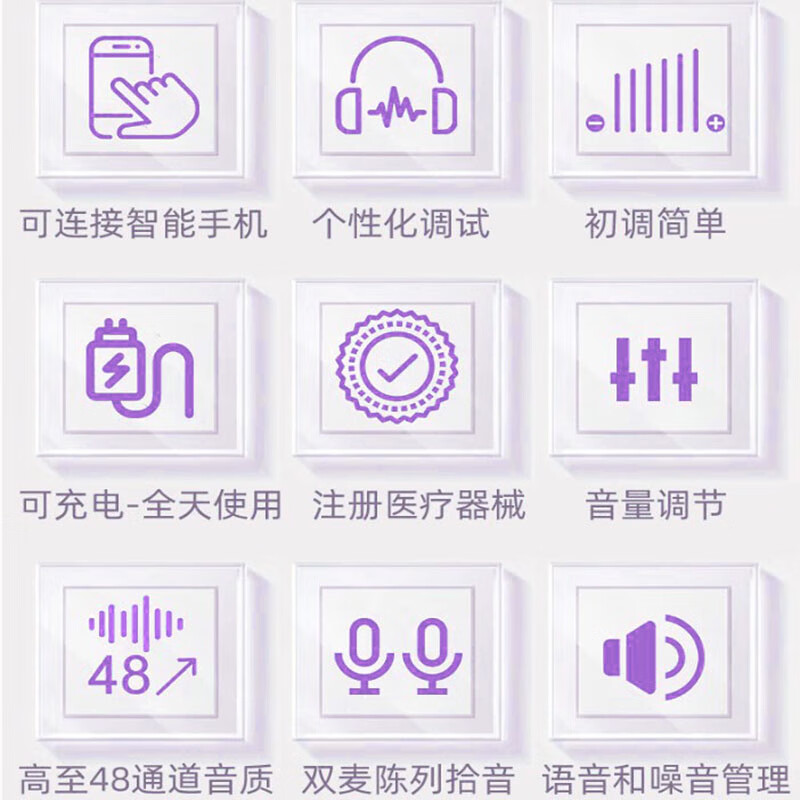 可连接智能手机

个性化调试

初调简单

可充电-全天使用

注册医疗器械

音量调节

48↗

高至48通道音质

双麦陈列拾音

语音和噪音管理