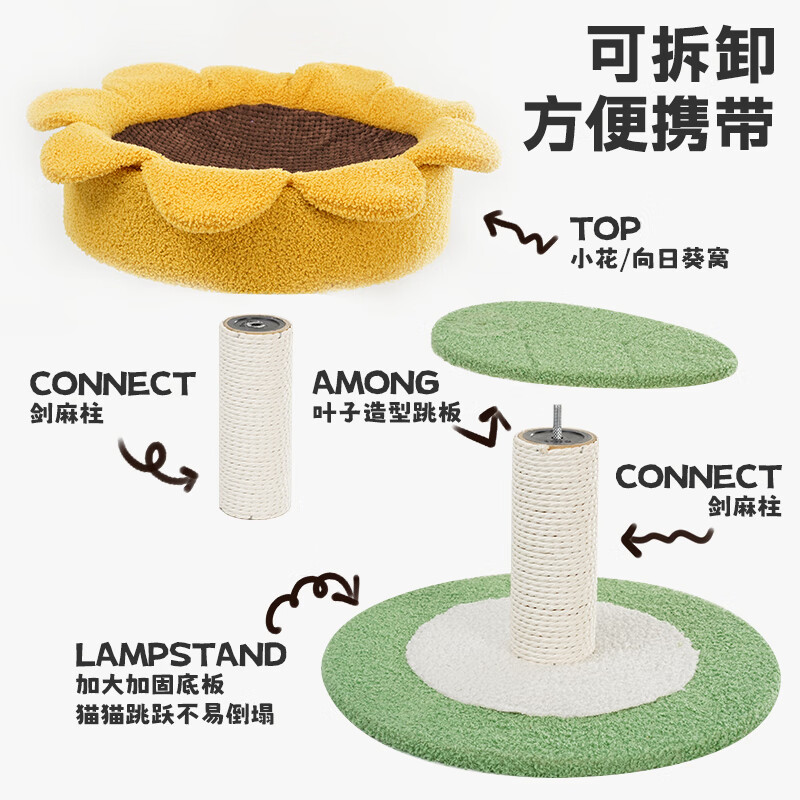 可拆卸
方便携带

TOP
小花/向日葵窝

CONNECT
剑麻柱

AMONG
叶子造型跳板

CONNECT
剑麻柱

LAMPSTAND
加大加固底板
猫猫跳跃不易倒塌