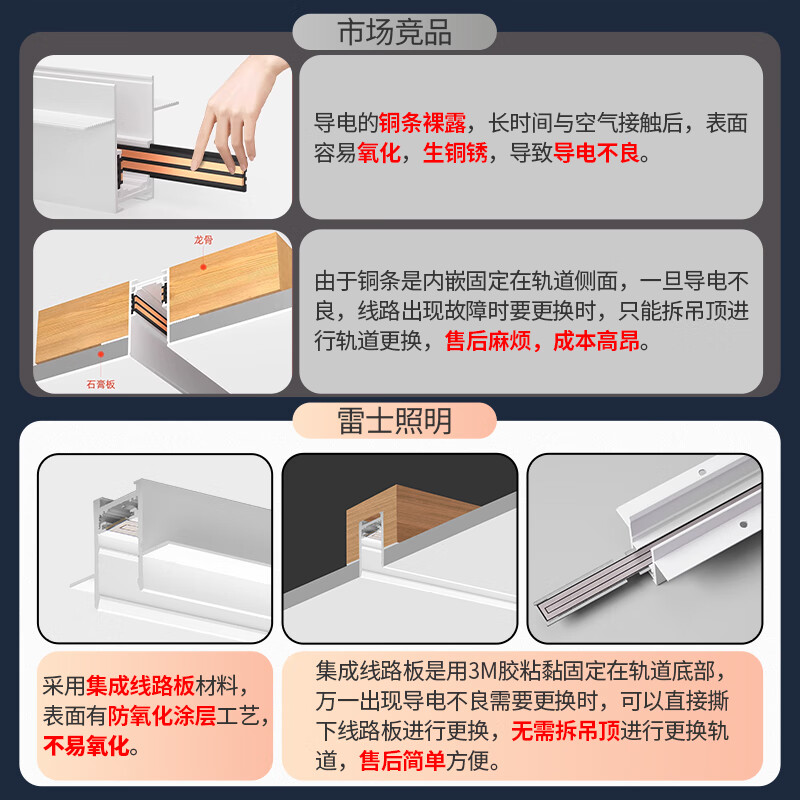 市场竞品

导电的铜条裸露，长时间与空气接触后，表面容易氧化，生铜锈，导致导电不良。

龙骨

石膏板

由于铜条是内嵌固定在轨道侧面，一旦导电不良，线路出现故障时要更换时，只能拆吊顶进行轨道更换，售后麻烦，成本高昂。

雷士照明

采用集成线路板材料，表面有防氧化涂层工艺，不易氧化。

集成线路板是用3M胶粘黏固定在轨道底部，万一出现导电不良需要更换时，可以直接撕下线路板进行更换，无需拆吊顶进行更换轨道，售后简单方便。