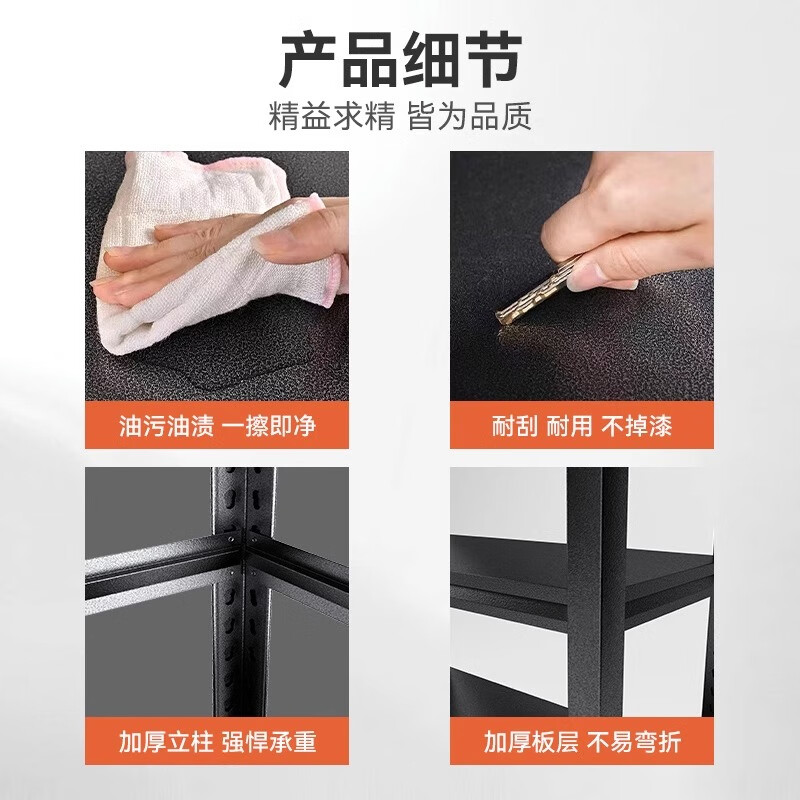 产品细节

精益求精 皆为品质

油污油渍 一擦即净

耐刮 耐用 不掉漆

加厚立柱 强悍承重

加厚板层 不易弯折