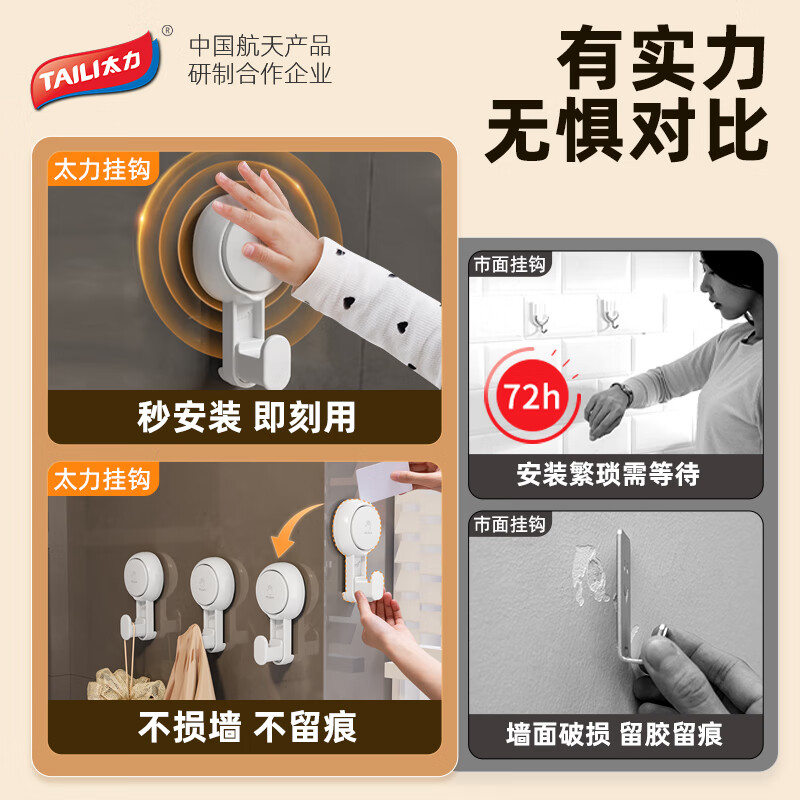 TAILI太力®

中国航天产品
研制合作企业

有实力
无惧对比

太力挂钩

秒安装 即刻用

太力挂钩

不损墙 不留痕

市面挂钩

72h

安装繁琐需等待

市面挂钩

墙面破损 留胶留痕