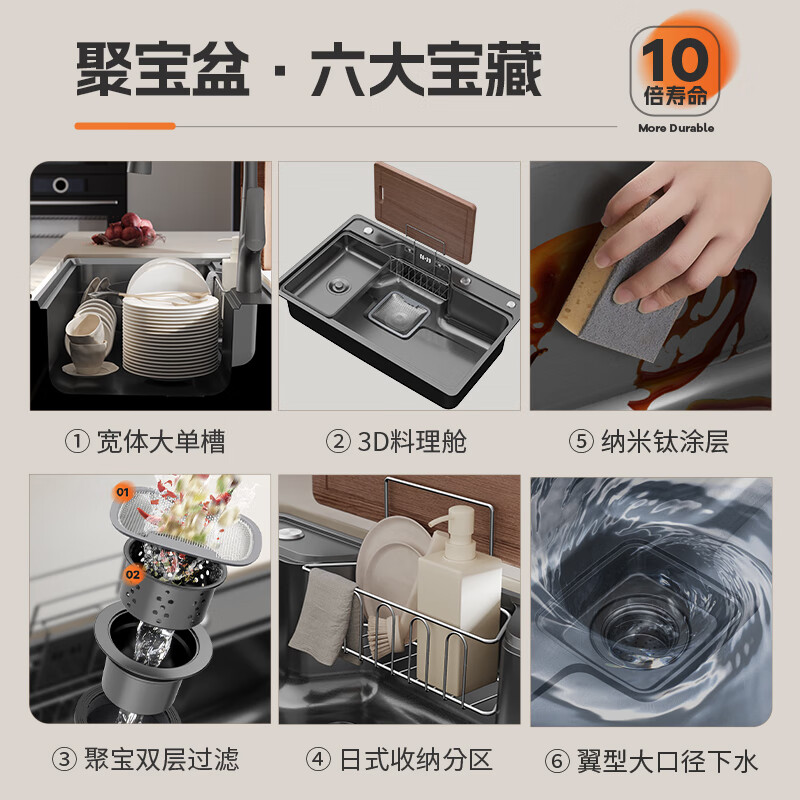 聚宝盆 · 六大宝藏

10
倍寿命
More Durable

① 宽体大单槽

② 3D料理舱

⑤ 纳米钛涂层

01
02

③ 聚宝双层过滤

④ 日式收纳分区

⑥ 翼型大口径下水