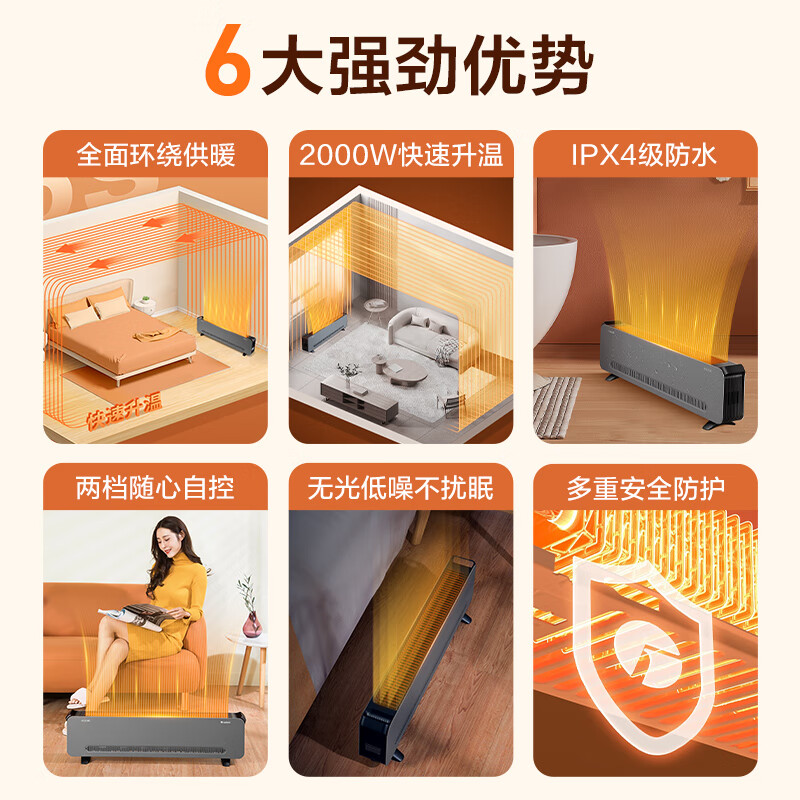 6大强劲优势

全面环绕供暖

快速升温

2000W快速升温

IPX4级防水

两档随心自控

无光低噪不扰眠

多重安全防护