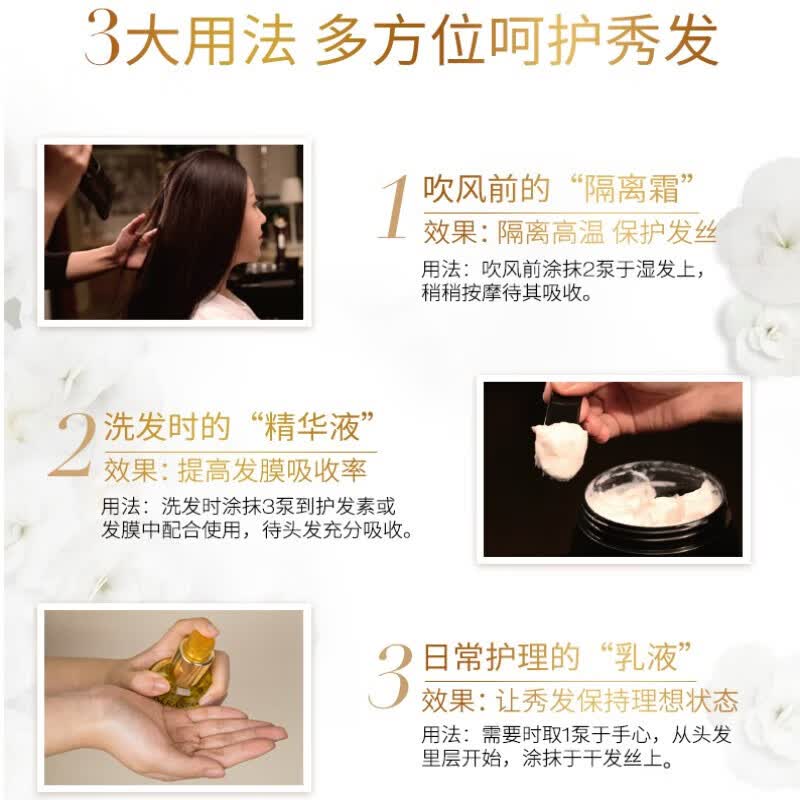 3大用法 多方位呵护秀发

1 吹风前的“隔离霜”
效果：隔离高温 保护发丝
用法：吹风前涂抹2泵于湿发上，稍稍按摩待其吸收。

2 洗发时的“精华液”
效果：提高发膜吸收率
用法：洗发时涂抹3泵到护发素或发膜中配合使用，待头发充分吸收。

3 日常护理的“乳液”
效果：让秀发保持理想状态
用法：需要时取1泵于手心，从头发里层开始，涂抹于干发丝上。