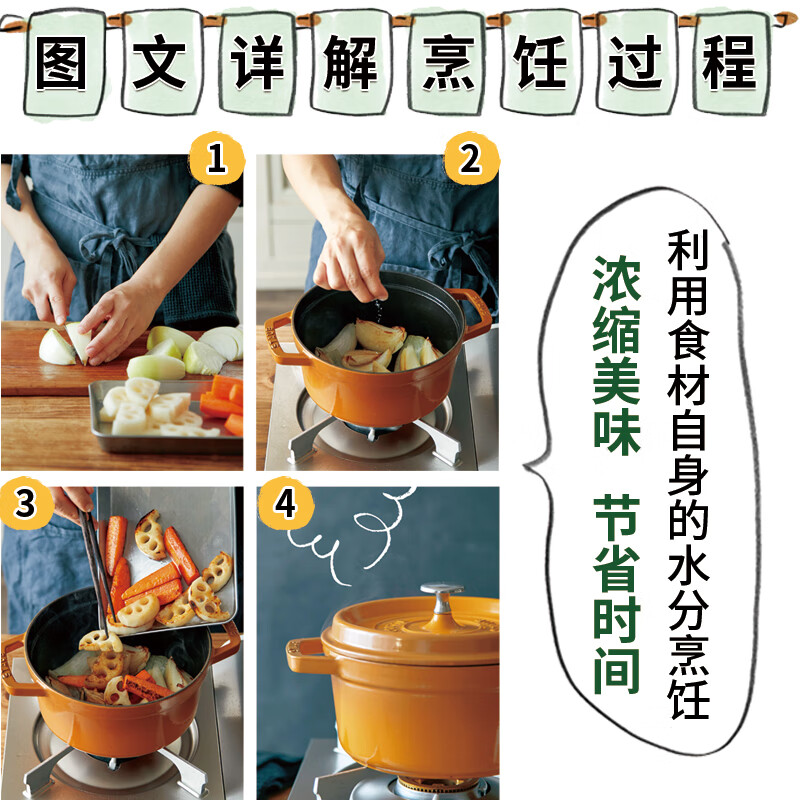 图文详解烹饪过程

1

2

3

4

利用食材自身的水分烹饪

浓缩美味 节省时间