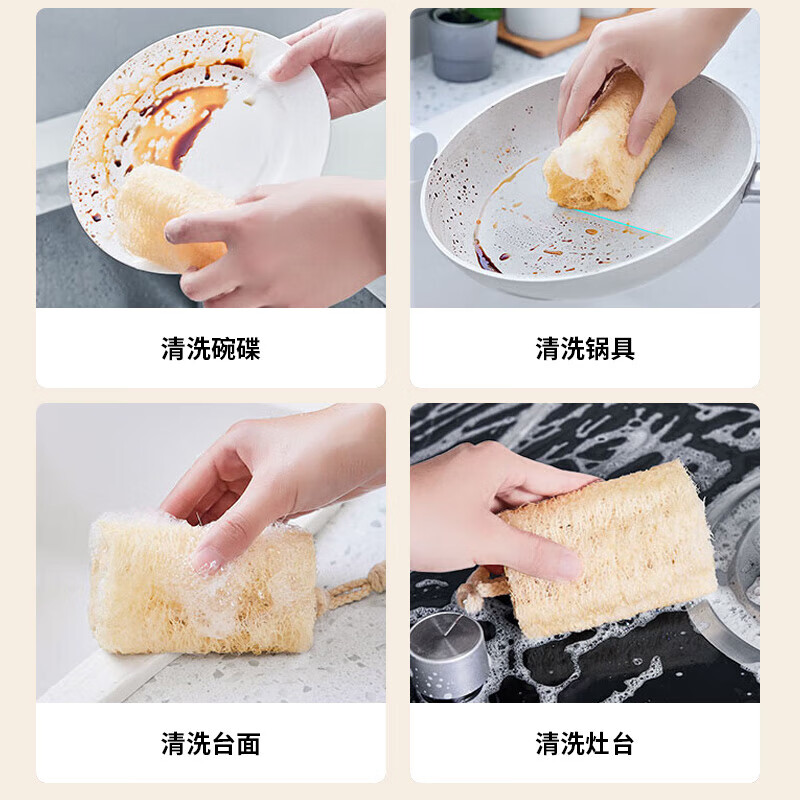 清洗碗碟

清洗锅具

清洗台面

清洗灶台