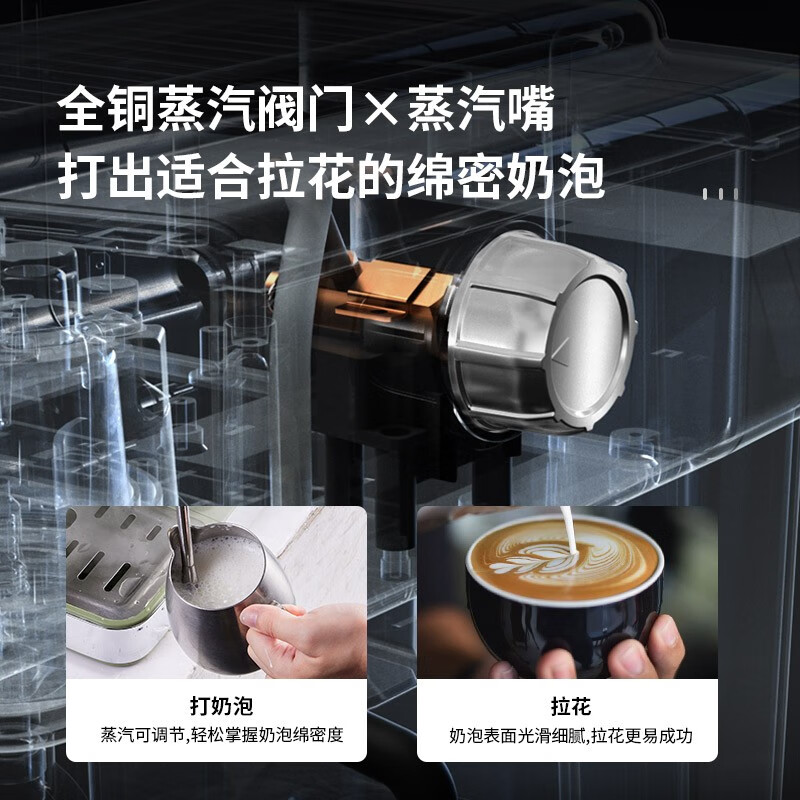 全铜蒸汽阀门×蒸汽嘴
打出适合拉花的绵密奶泡

打奶泡
蒸汽可调节,轻松掌握奶泡绵密度

拉花
奶泡表面光滑细腻,拉花更易成功