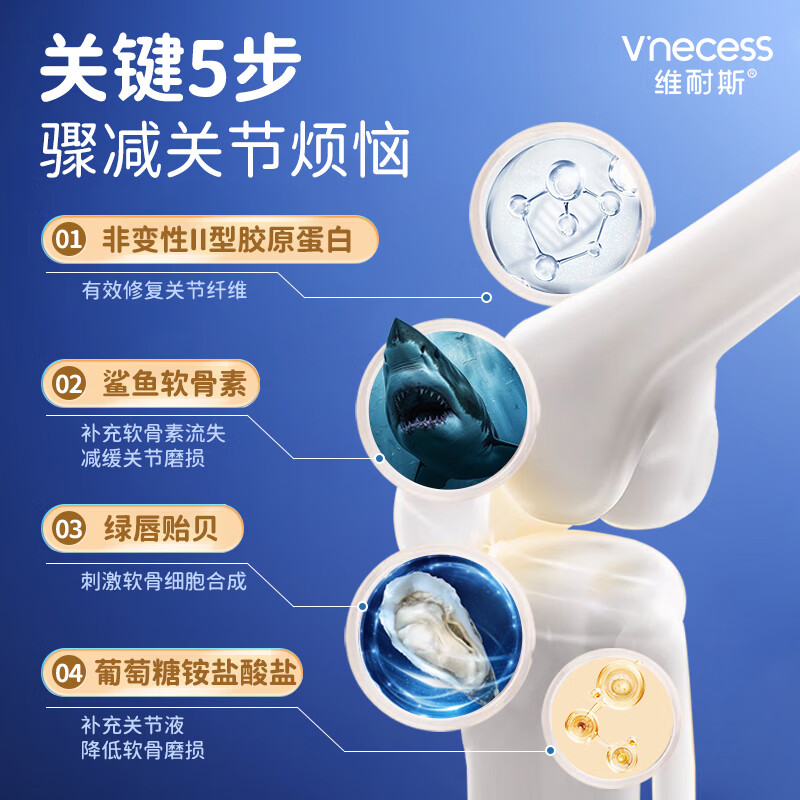 关键5步
骤减关节烦恼

V'necess
维耐斯®

01 非变性II型胶原蛋白
有效修复关节纤维

02 鲨鱼软骨素
补充软骨素流失
减缓关节磨损

03 绿唇贻贝
刺激软骨细胞合成

04 葡萄糖铵盐酸盐
补充关节液
降低软骨磨损