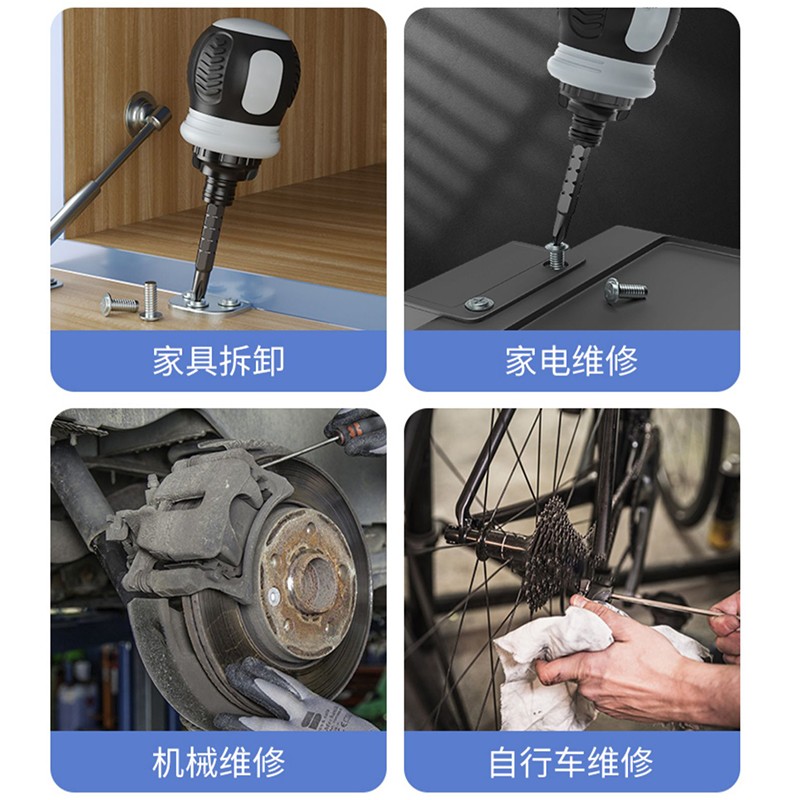 家具拆卸

家电维修

机械维修

自行车维修