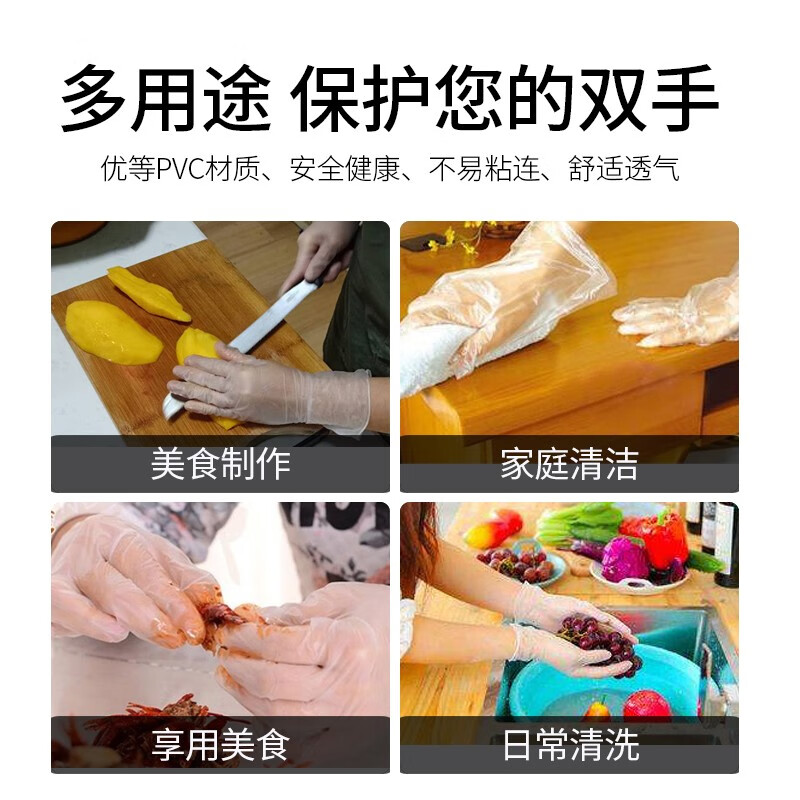 多用途 保护您的双手

优等PVC材质、安全健康、不易粘连、舒适透气

美食制作

家庭清洁

享用美食

日常清洗