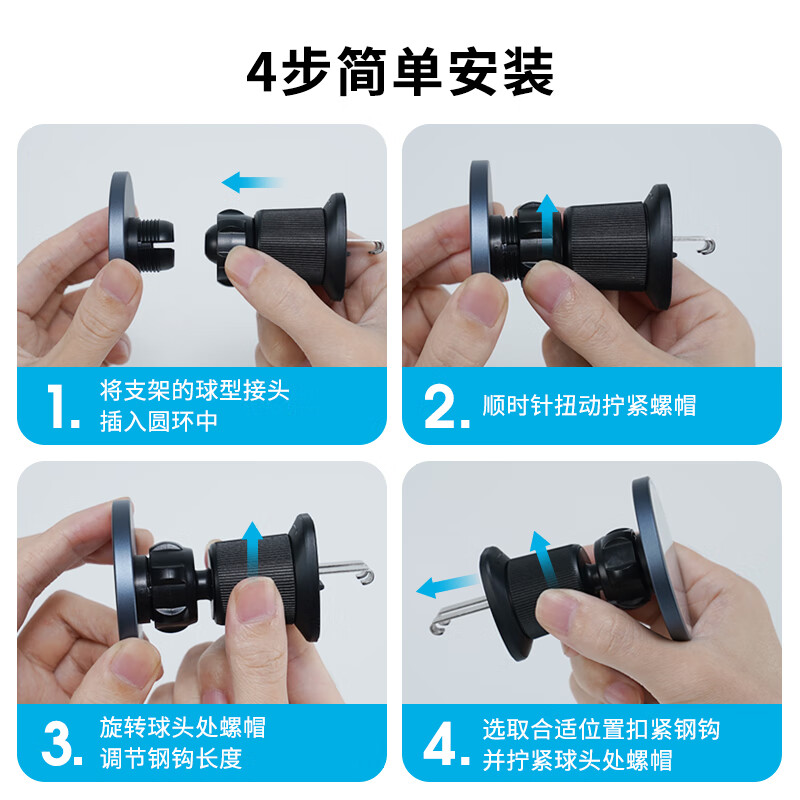 4步简单安装

1. 将支架的球型接头插入圆环中

2. 顺时针扭动拧紧螺帽

3. 旋转球头处螺帽调节钢钩长度

4. 选取合适位置扣紧钢钩并拧紧球头处螺帽