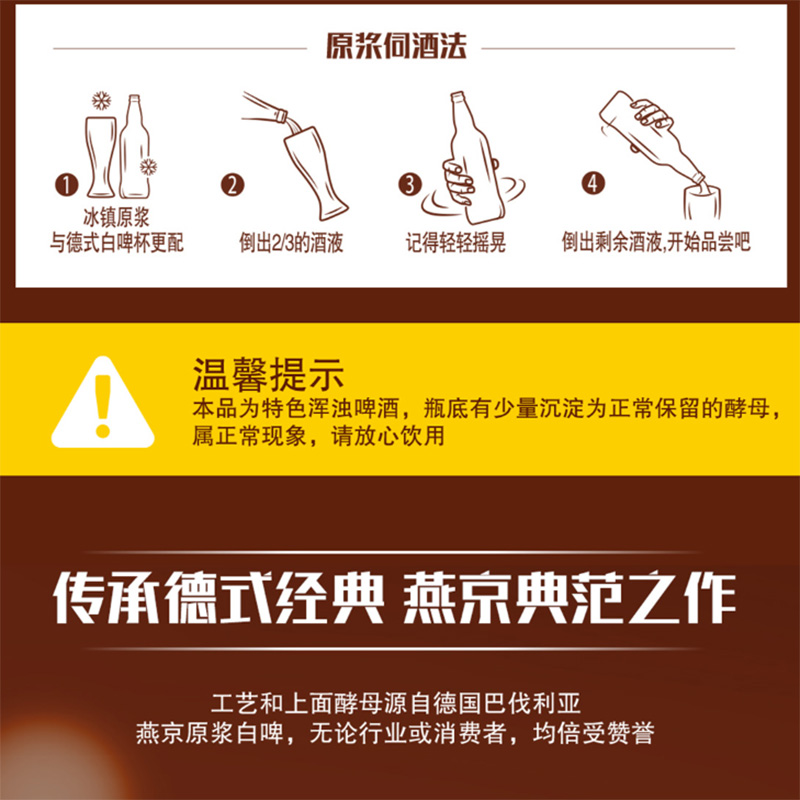 原浆伺酒法

1 冰镇原浆
与德式白啤杯更配

2 倒出2/3的酒液

3 记得轻轻摇晃

4 倒出剩余酒液,开始品尝吧

温馨提示
本品为特色浑浊啤酒，瓶底有少量沉淀为正常保留的酵母，属正常现象，请放心饮用

传承德式经典 燕京典范之作

工艺和上面酵母源自德国巴伐利亚
燕京原浆白啤，无论行业或消费者，均倍受赞誉