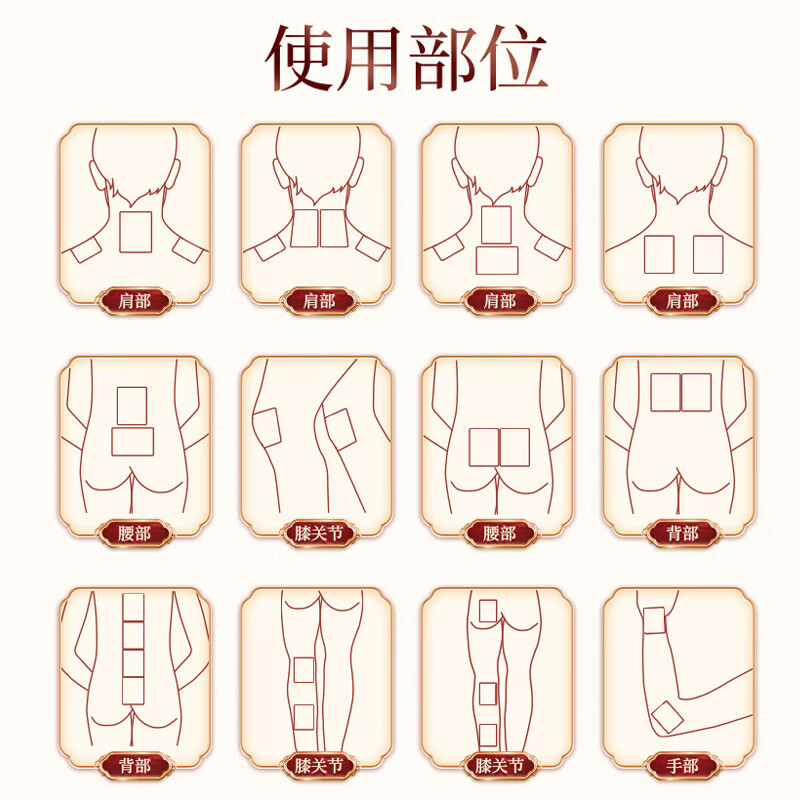 使用部位

肩部

肩部

肩部

肩部

腰部

膝关节

腰部

背部

背部

膝关节

膝关节

手部