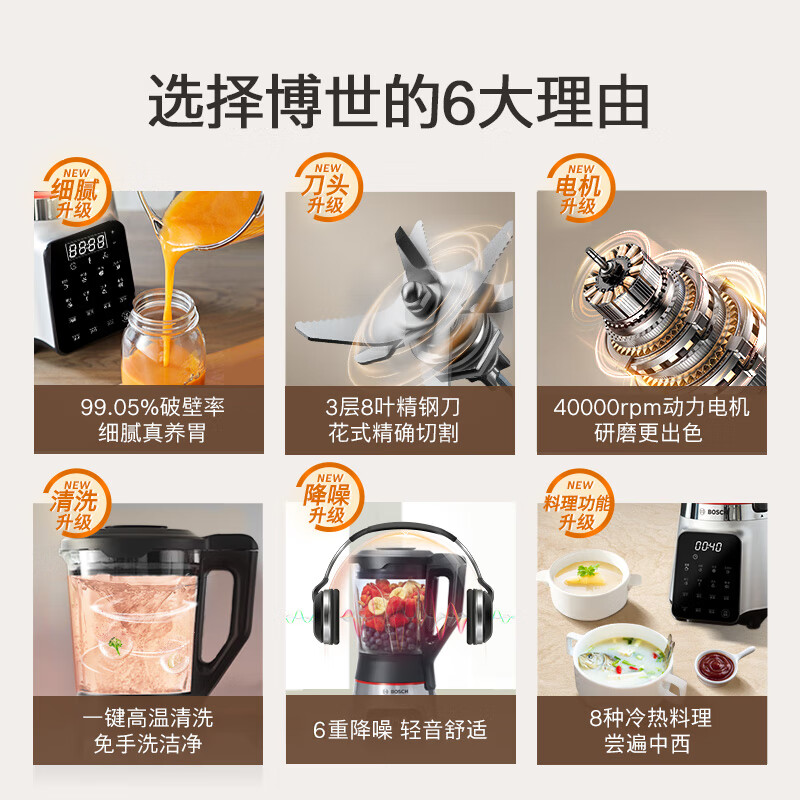 选择博世的6大理由

NEW
细腻
升级

8888

99.05%破壁率
细腻真养胃

NEW
刀头
升级

3层8叶精钢刀
花式精确切割

NEW
电机
升级

40000rpm动力电机
研磨更出色

NEW
清洗
升级

一键高温清洗
免手洗洁净

NEW
降噪
升级

BOSCH

6重降噪 轻音舒适

NEW
料理功能
升级

BOSCH
0040

8种冷热料理
尝遍中西