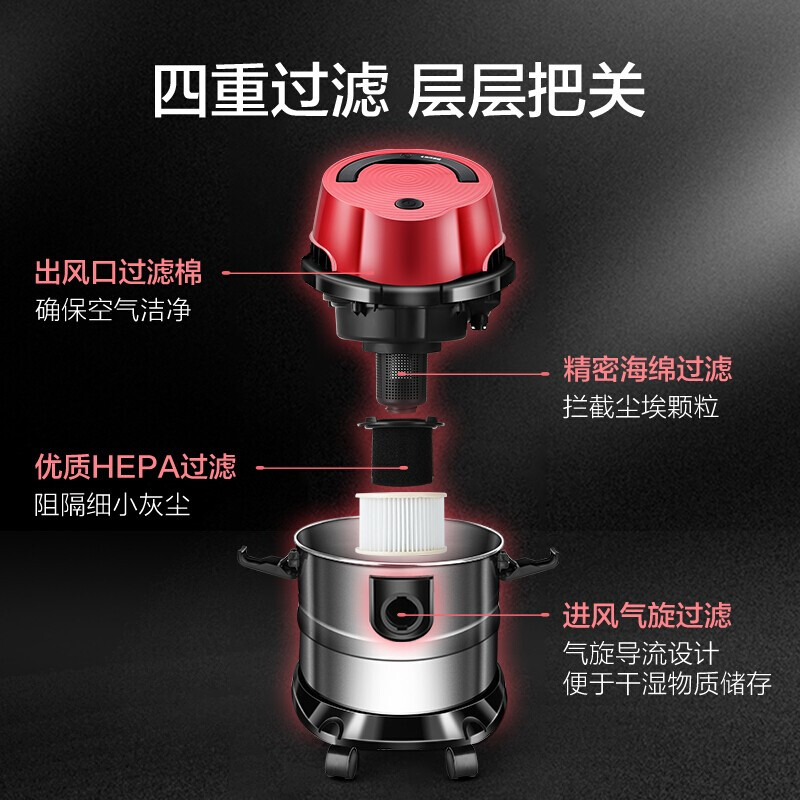 四重过滤 层层把关

出风口过滤棉
确保空气洁净

精密海绵过滤
拦截尘埃颗粒

优质HEPA过滤
阻隔细小灰尘

进风气旋过滤
气旋导流设计
便于干湿物质储存