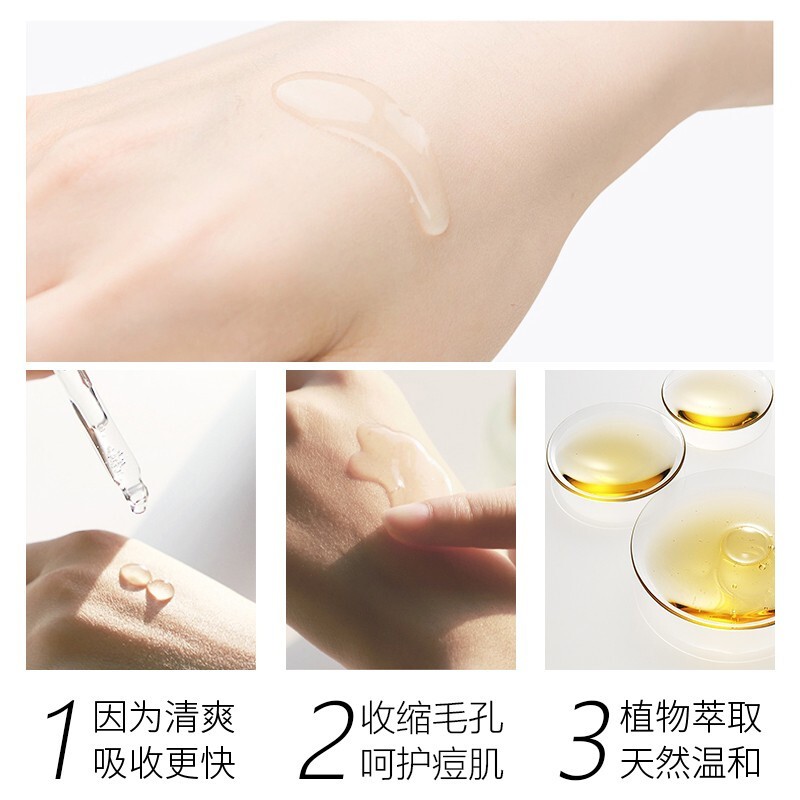 1 因为清爽
吸收更快

2 收缩毛孔
呵护痘肌

3 植物萃取
天然温和