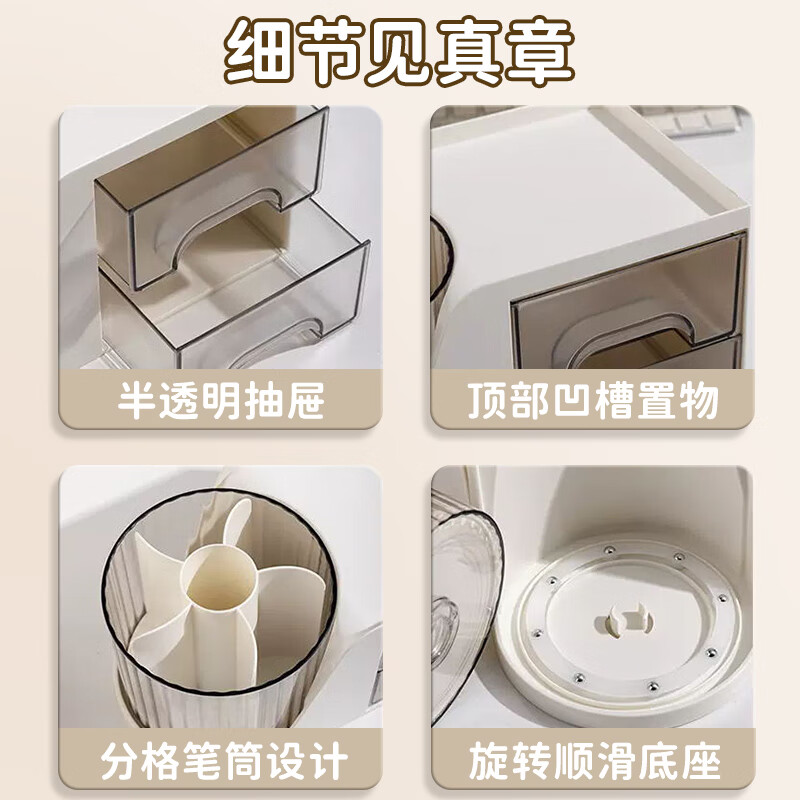 细节见真章

半透明抽屉

顶部凹槽置物

分格笔筒设计

旋转顺滑底座