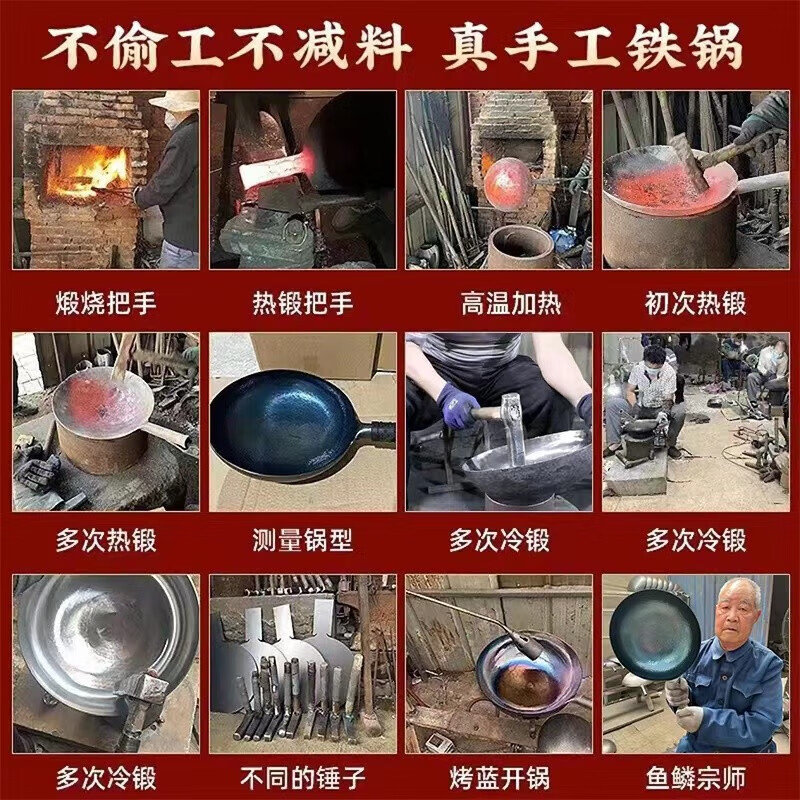 不偷工不减料 真手工铁锅

煅烧把手

热锻把手

高温加热

初次热锻

多次热锻

测量锅型

多次冷锻

多次冷锻

多次冷锻

不同的锤子

烤蓝开锅

鱼鳞宗师