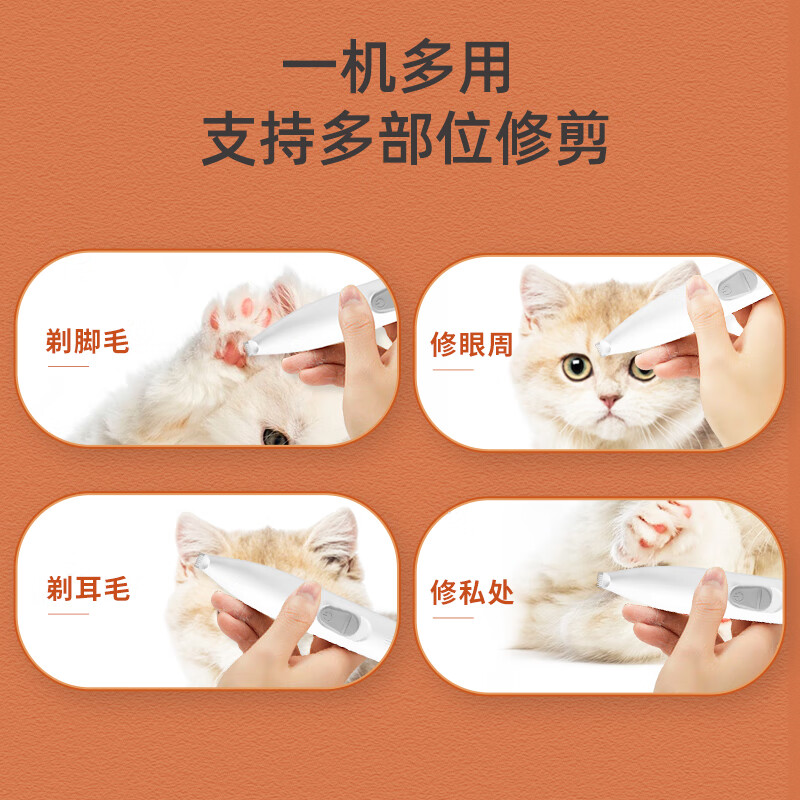 一机多用
支持多部位修剪

剃脚毛

修眼周

剃耳毛

修私处