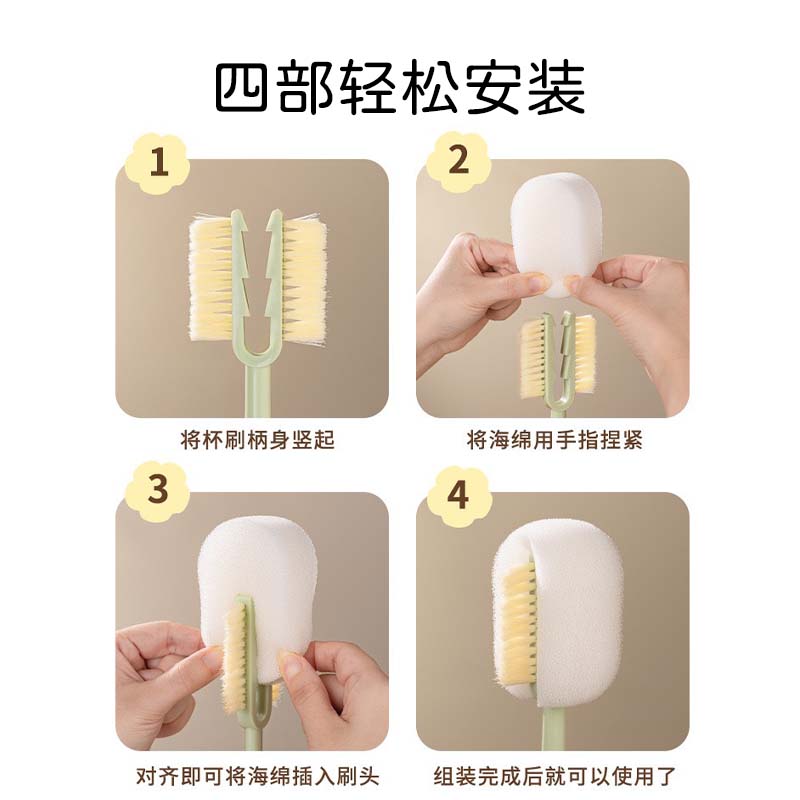 四部轻松安装

1

将杯刷柄身竖起

2

将海绵用手指捏紧

3

对齐即可将海绵插入刷头

4

组装完成后就可以使用了