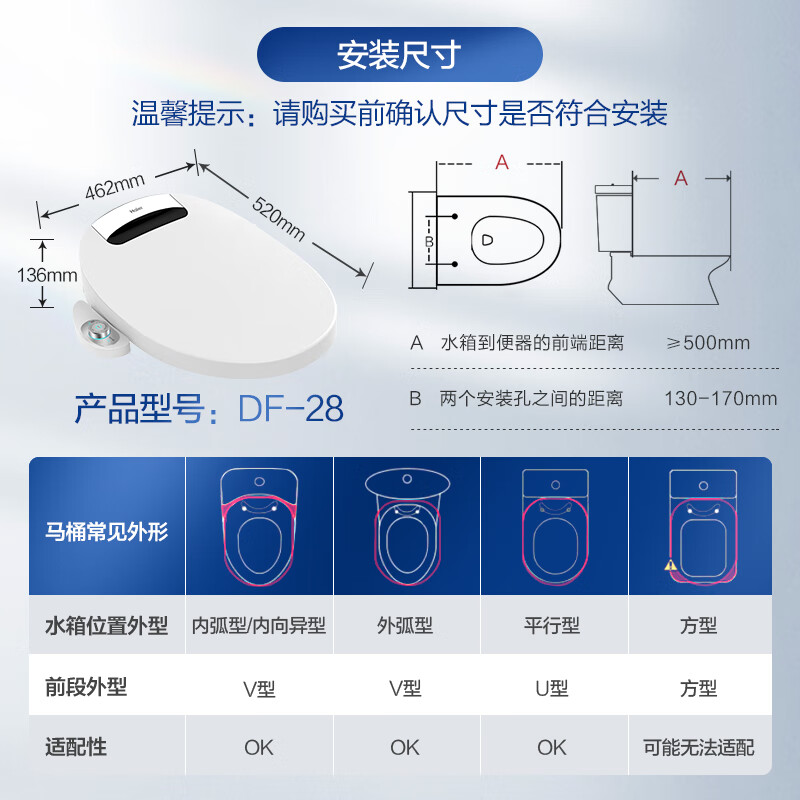 安装尺寸

温馨提示：请购买前确认尺寸是否符合安装

462mm
520mm
136mm
Haier

产品型号：DF-28

A
B
A

A　水箱到便器的前端距离　　≥500mm

B　两个安装孔之间的距离　　130-170mm

| 马桶常见外形 | | | | |
|---|---|---|---|---|
| 水箱位置外型 | 内弧型/内向异型 | 外弧型 | 平行型 | 方型 |
| 前段外型 | V型 | V型 | U型 | 方型 |
| 适配性 | OK | OK | OK | 可能无法适配 |