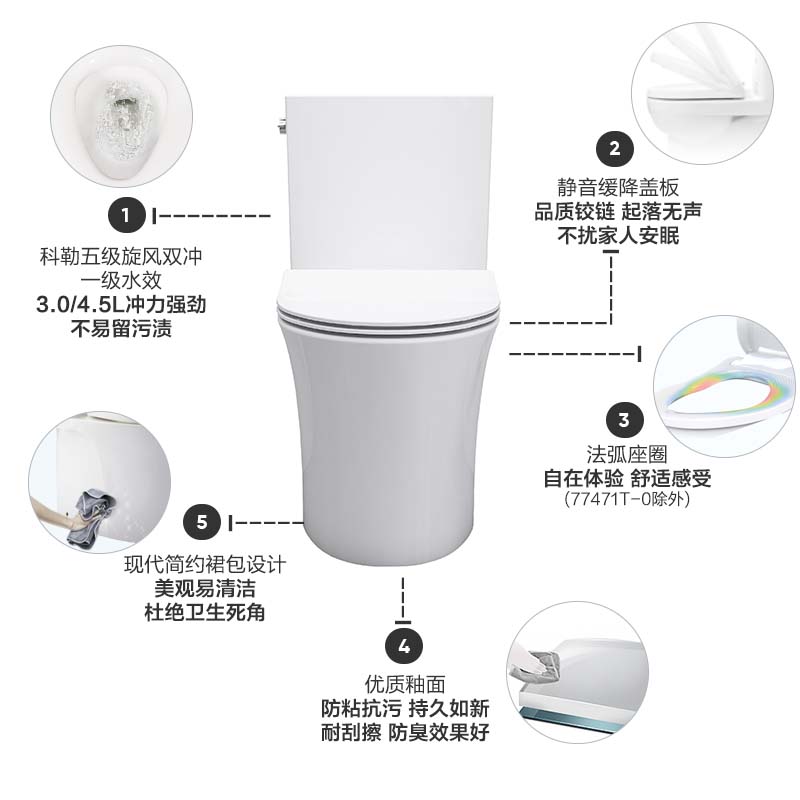 1

科勒五级旋风双冲
一级水效
3.0/4.5L冲力强劲
不易留污渍

2

静音缓降盖板
品质铰链 起落无声
不扰家人安眠

3

法弧座圈
自在体验 舒适感受
(77471T-0除外)

5

现代简约裙包设计
美观易清洁
杜绝卫生死角

4

优质釉面
防粘抗污 持久如新
耐刮擦 防臭效果好