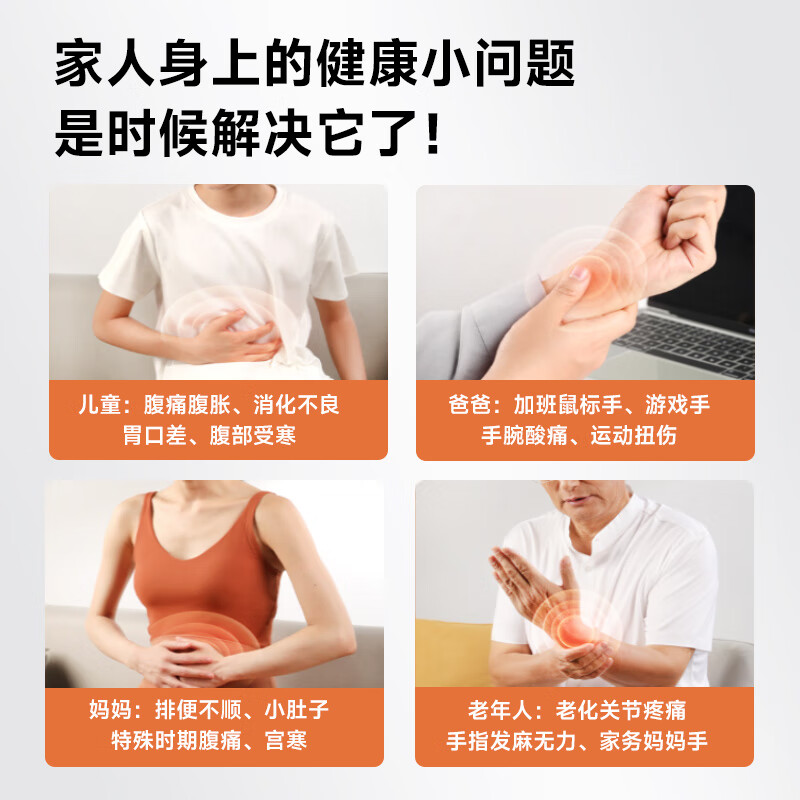 家人身上的健康小问题
是时候解决它了！

儿童：腹痛腹胀、消化不良
胃口差、腹部受寒

爸爸：加班鼠标手、游戏手
手腕酸痛、运动扭伤

妈妈：排便不顺、小肚子
特殊时期腹痛、宫寒

老年人：老化关节疼痛
手指发麻无力、家务妈妈手