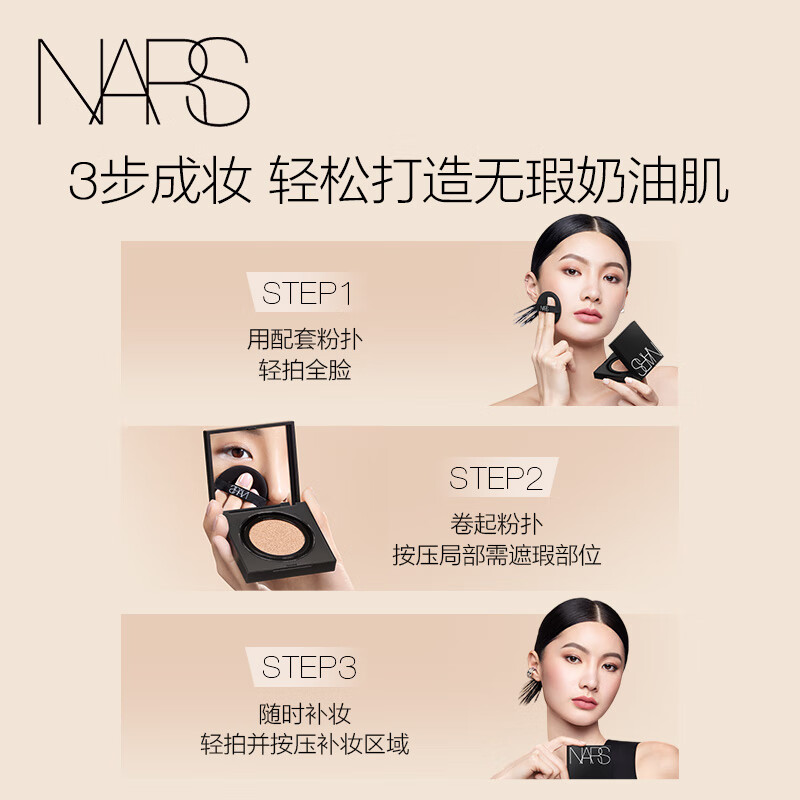 NARS

3步成妆 轻松打造无瑕奶油肌

STEP1
用配套粉扑
轻拍全脸

NARS

NARS

STEP2
卷起粉扑
按压局部需遮瑕部位

STEP3
随时补妆
轻拍并按压补妆区域

NARS