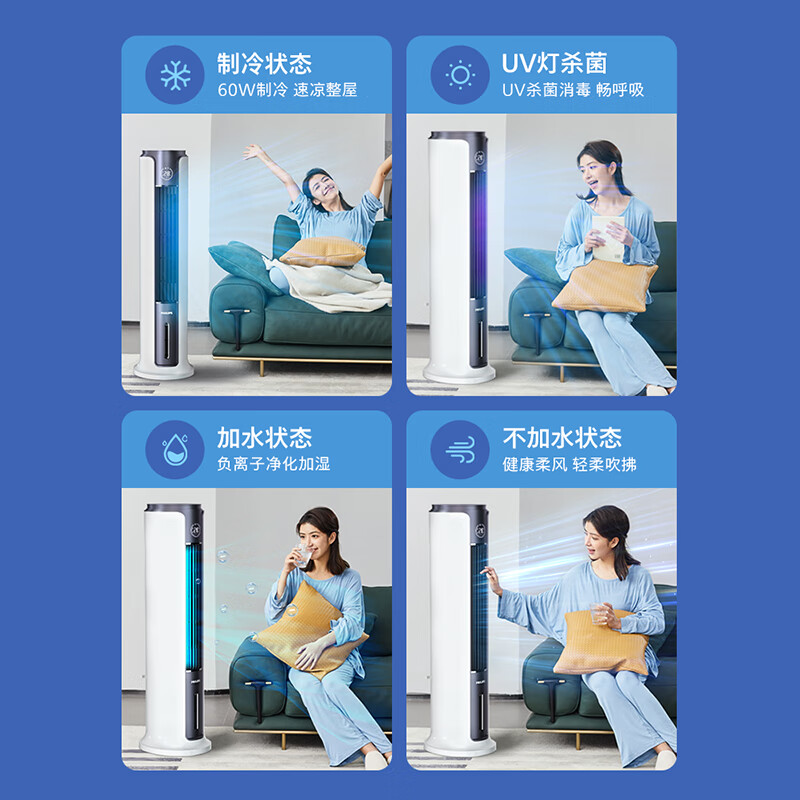 制冷状态
60W制冷 速凉整屋

UV灯杀菌
UV杀菌消毒 畅呼吸

加水状态
负离子净化加湿

不加水状态
健康柔风 轻柔吹拂