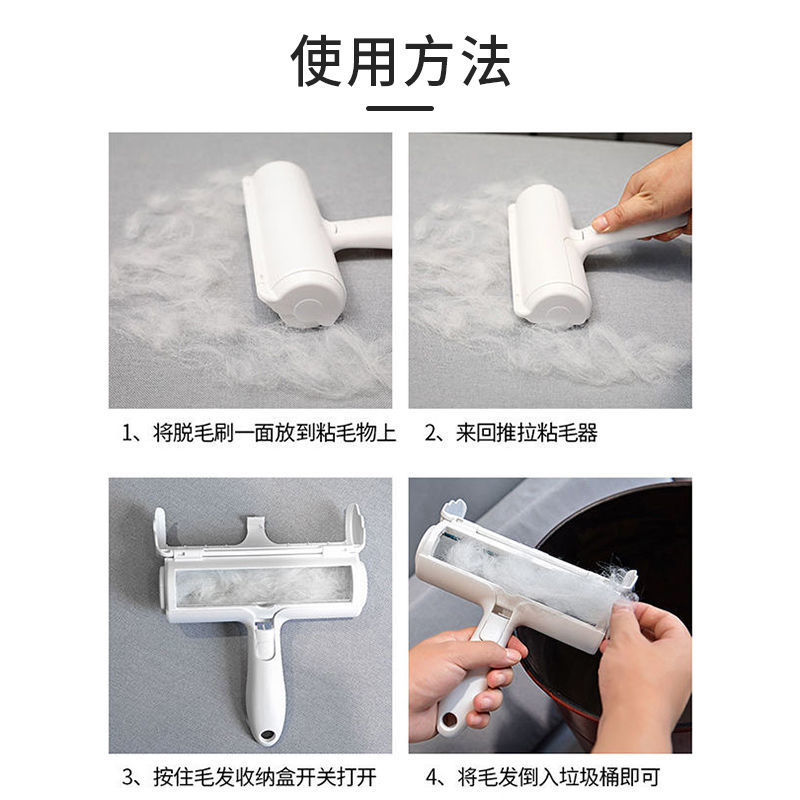 使用方法

1、将脱毛刷一面放到粘毛物上

2、来回推拉粘毛器

3、按住毛发收纳盒开关打开

4、将毛发倒入垃圾桶即可