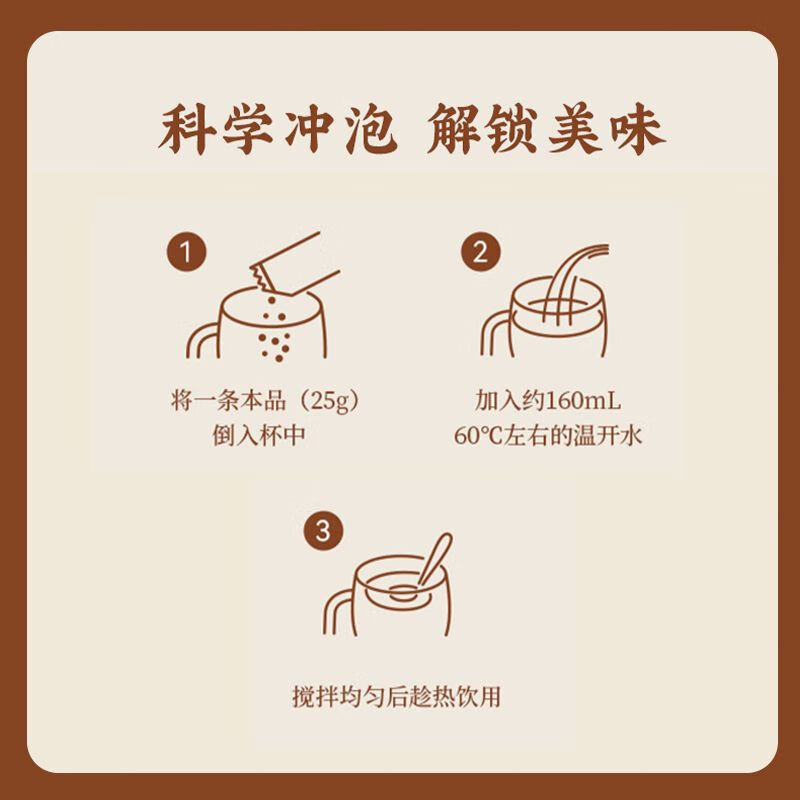 科学冲泡 解锁美味

1

将一条本品（25g）倒入杯中

2

加入约160mL 60℃左右的温开水

3

搅拌均匀后趁热饮用