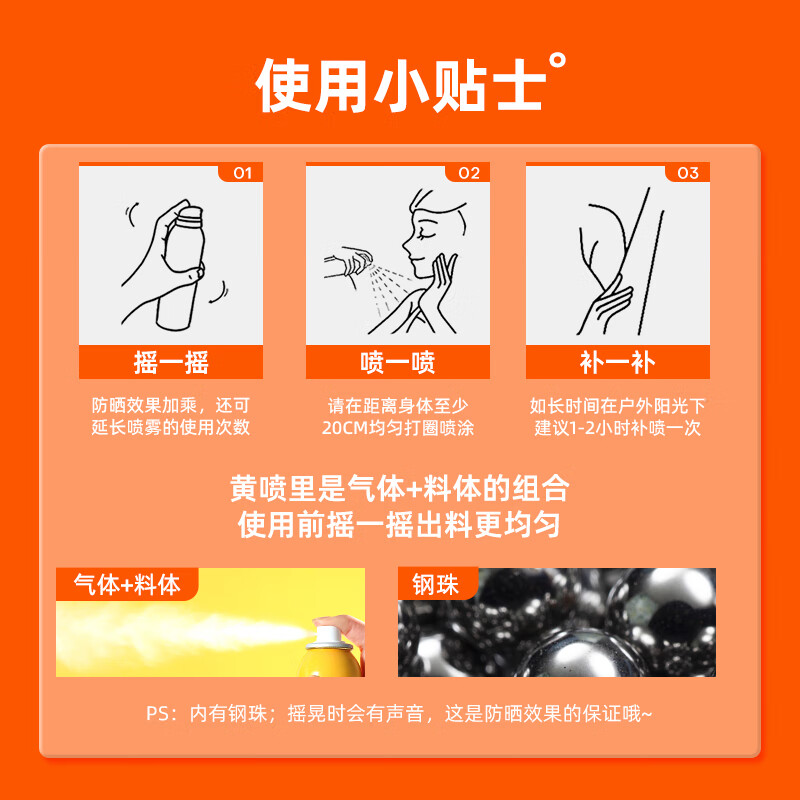 使用小贴士°

01
摇一摇
防晒效果加乘，还可延长喷雾的使用次数

02
喷一喷
请在距离身体至少20CM均匀打圈喷涂

03
补一补
如长时间在户外阳光下建议1-2小时补喷一次

黄喷里是气体+料体的组合
使用前摇一摇出料更均匀

气体+料体

钢珠

PS：内有钢珠；摇晃时会有声音，这是防晒效果的保证哦~