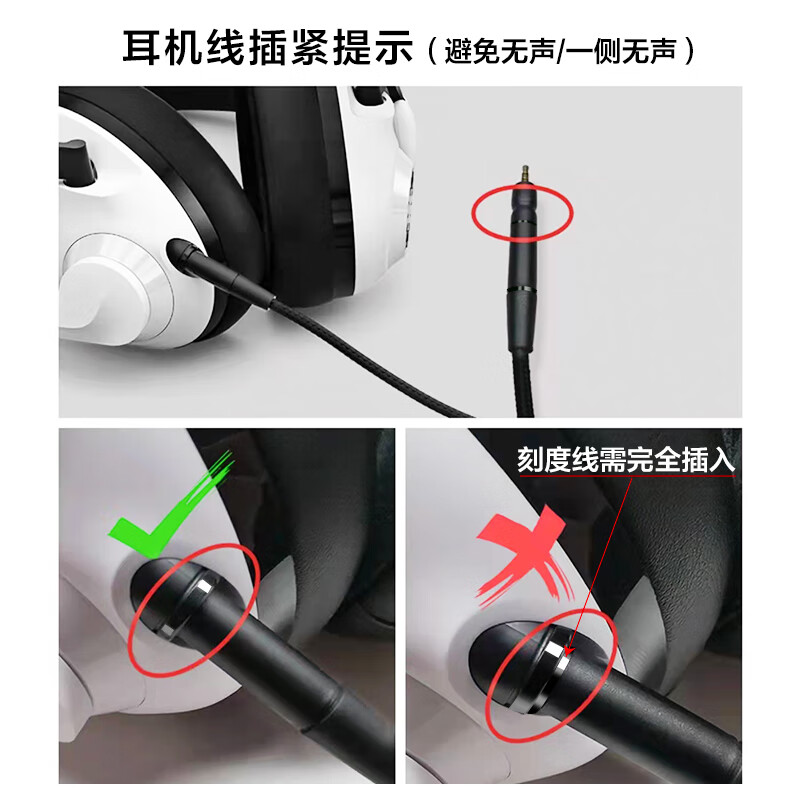 耳机线插紧提示（避免无声/一侧无声）

刻度线需完全插入