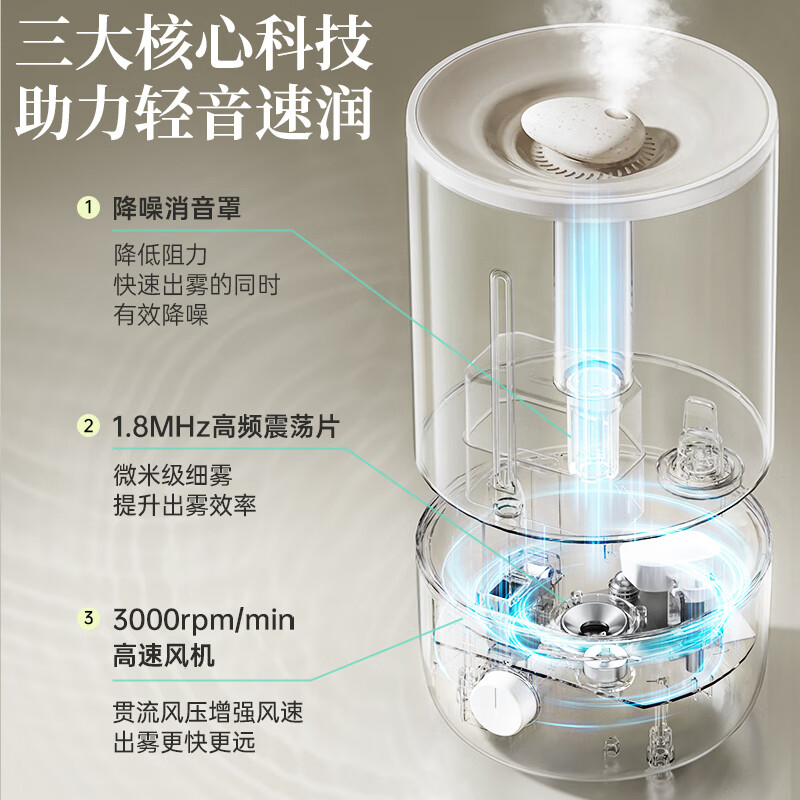 三大核心科技
助力轻音速润

1 降噪消音罩

降低阻力
快速出雾的同时
有效降噪

2 1.8MHz高频震荡片

微米级细雾
提升出雾效率

3 3000rpm/min
高速风机

贯流风压增强风速
出雾更快更远