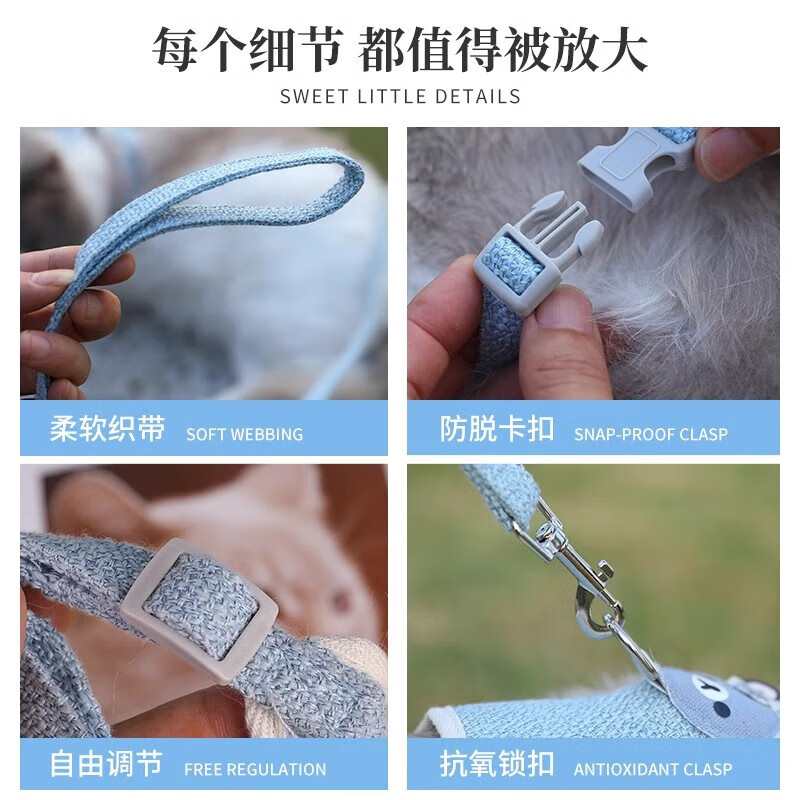 每个细节 都值得被放大
SWEET LITTLE DETAILS

柔软织带 SOFT WEBBING

防脱卡扣 SNAP-PROOF CLASP

自由调节 FREE REGULATION

抗氧锁扣 ANTIOXIDANT CLASP