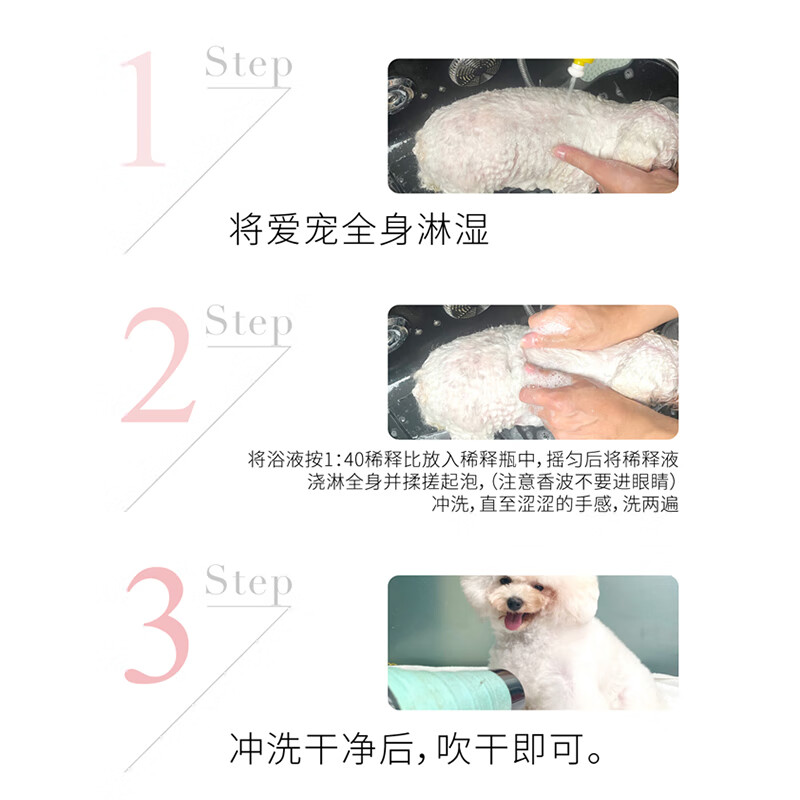 1 Step

将爱宠全身淋湿

2 Step

将浴液按1:40稀释比放入稀释瓶中，摇匀后将稀释液浇淋全身并揉搓起泡，（注意香波不要进眼睛）冲洗，直至涩涩的手感，洗两遍

3 Step

冲洗干净后，吹干即可。