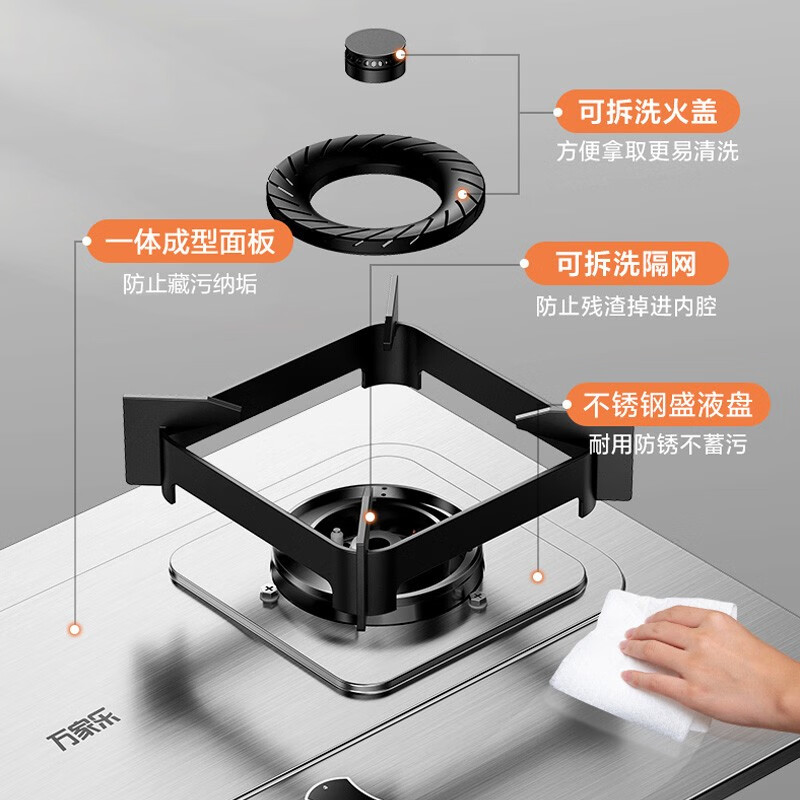 可拆洗火盖
方便拿取更易清洗

一体成型面板
防止藏污纳垢

可拆洗隔网
防止残渣掉进内腔

不锈钢盛液盘
耐用防锈不蓄污

万家乐