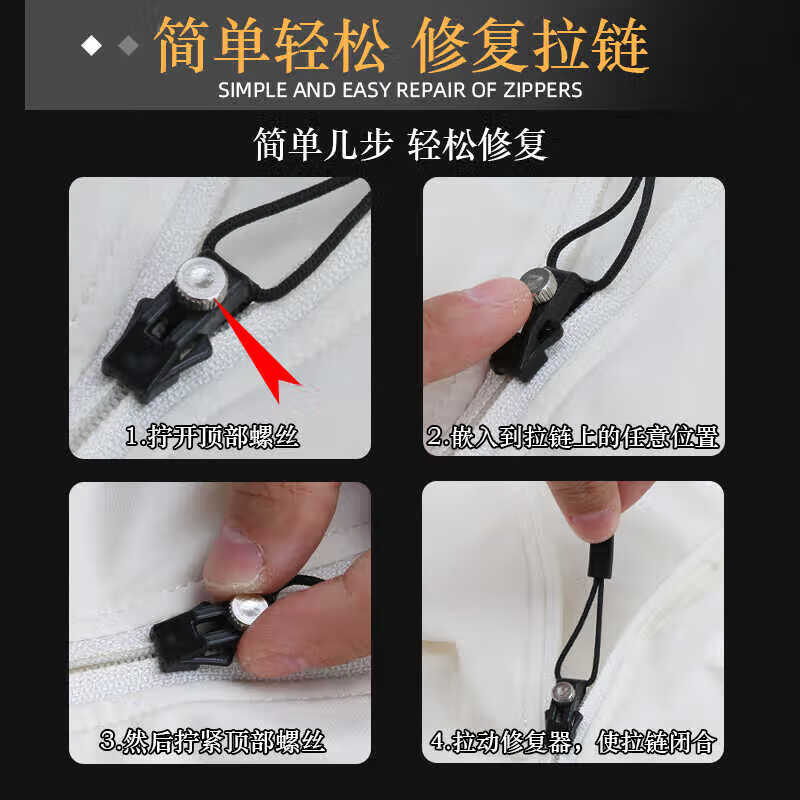 简单轻松 修复拉链
SIMPLE AND EASY REPAIR OF ZIPPERS

简单几步 轻松修复

1.拧开顶部螺丝

2.嵌入到拉链上的任意位置

3.然后拧紧顶部螺丝

4.拉动修复器，使拉链闭合