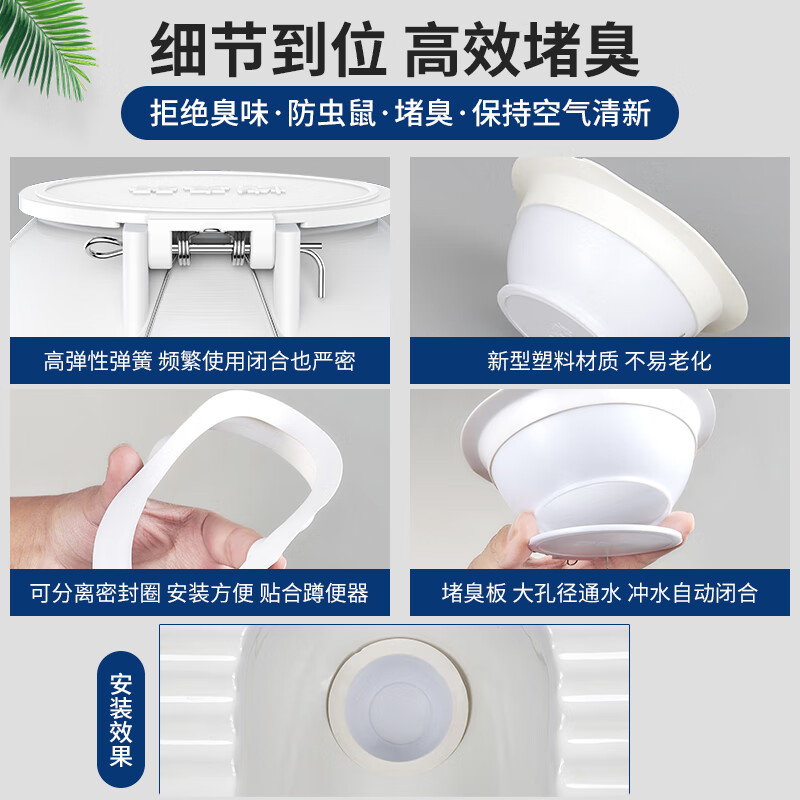 细节到位 高效堵臭

拒绝臭味·防虫鼠·堵臭·保持空气清新

高弹性弹簧 频繁使用闭合也严密

新型塑料材质 不易老化

可分离密封圈 安装方便 贴合蹲便器

堵臭板 大孔径通水 冲水自动闭合

安装效果