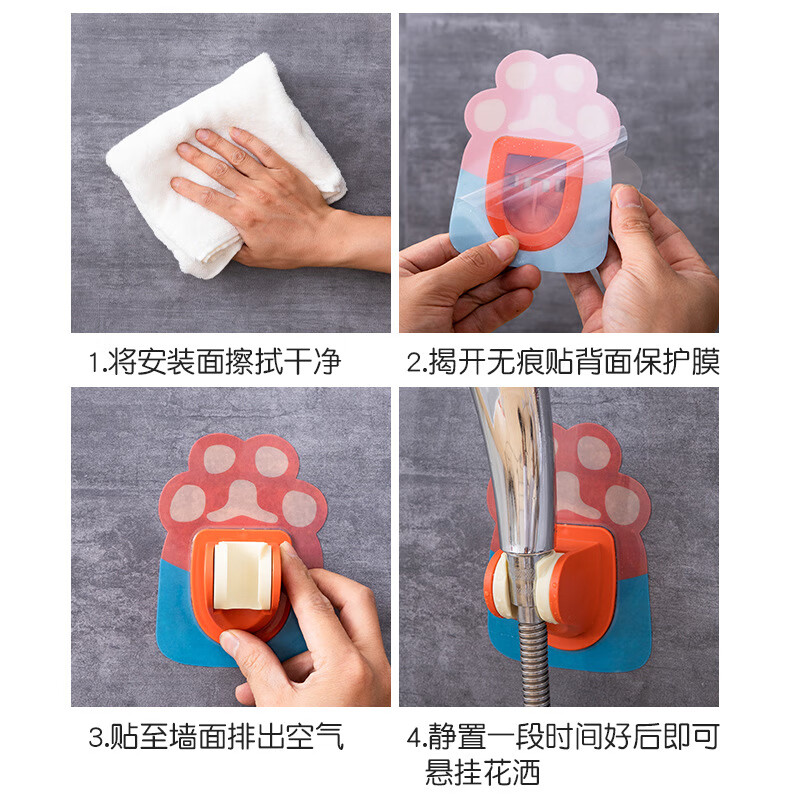 1.将安装面擦拭干净

2.揭开无痕贴背面保护膜

3.贴至墙面排出空气

4.静置一段时间好后即可悬挂花洒